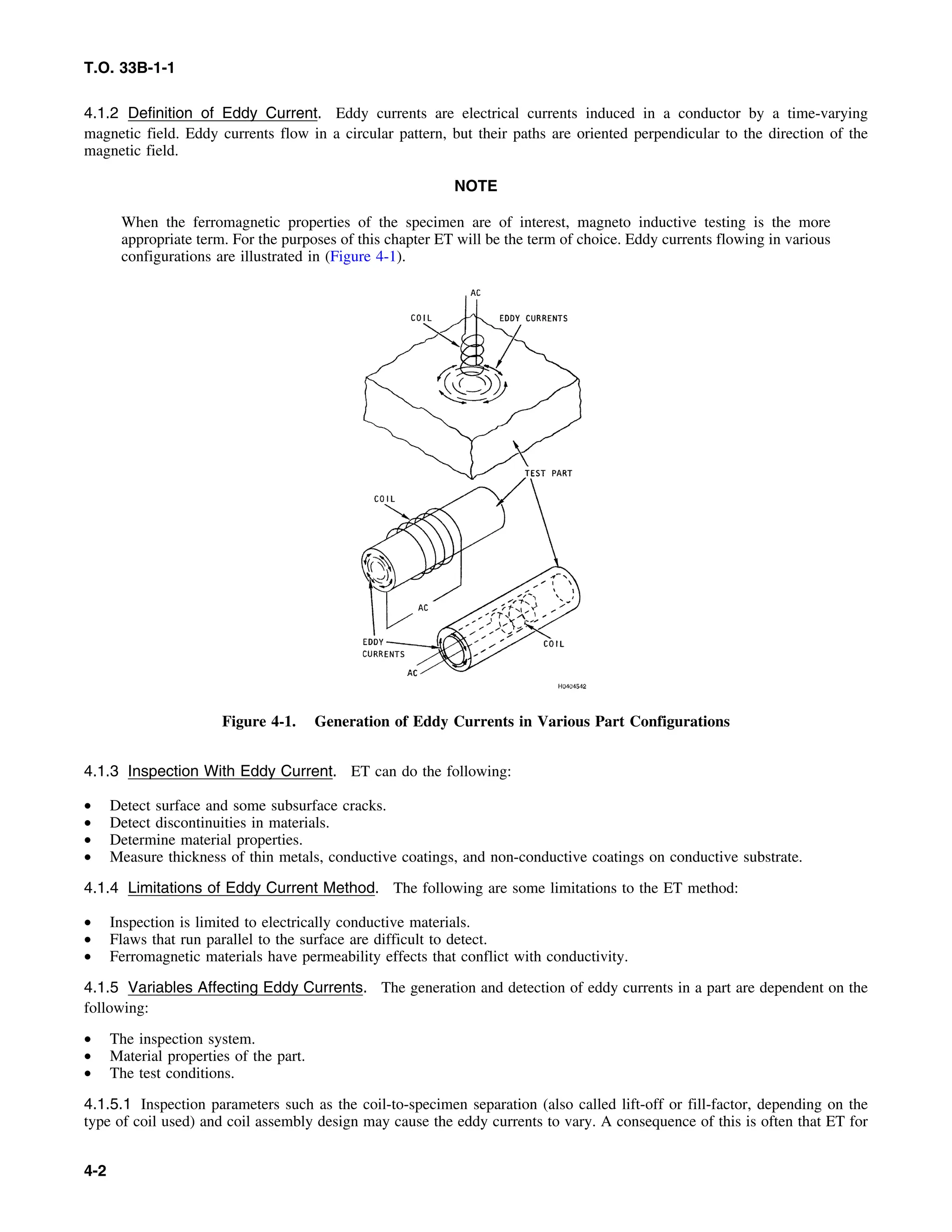 T.O. 33B-1-1

4.1.2 Definition of Eddy Current. Eddy currents are electrical currents induced in a conductor by a time-varying magnetic field. Eddy currents flow in a circular pattern, but their paths are oriented perpendicular to the direction of the magnetic field.

NOTE

When the ferromagnetic properties of the specimen are of interest, magneto inductive testing is the more appropriate term. For the purposes of this chapter ET will be the term of choice. Eddy currents flowing in various configurations are illustrated in (Figure 4-1).

AC
COIL
EDDY CURRENTS
TEST PART
COIL
AC
EDDY CURRENTS
COIL
AC
H0404542

Figure 4-1. Generation of Eddy Currents in Various Part Configurations

4.1.3 Inspection With Eddy Current. ET can do the following:

• Detect surface and some subsurface cracks.
• Detect discontinuities in materials.
• Determine material properties.
• Measure thickness of thin metals, conductive coatings, and non-conductive coatings on conductive substrate.

4.1.4 Limitations of Eddy Current Method. The following are some limitations to the ET method:

• Inspection is limited to electrically conductive materials.
• Flaws that run parallel to the surface are difficult to detect.
• Ferromagnetic materials have permeability effects that conflict with conductivity.

4.1.5 Variables Affecting Eddy Currents. The generation and detection of eddy currents in a part are dependent on the following:

• The inspection system.
• Material properties of the part.
• The test conditions.

4.1.5.1 Inspection parameters such as the coil-to-specimen separation (also called lift-off or fill-factor, depending on the type of coil used) and coil assembly design may cause the eddy currents to vary. A consequence of this is often that ET for

4-2