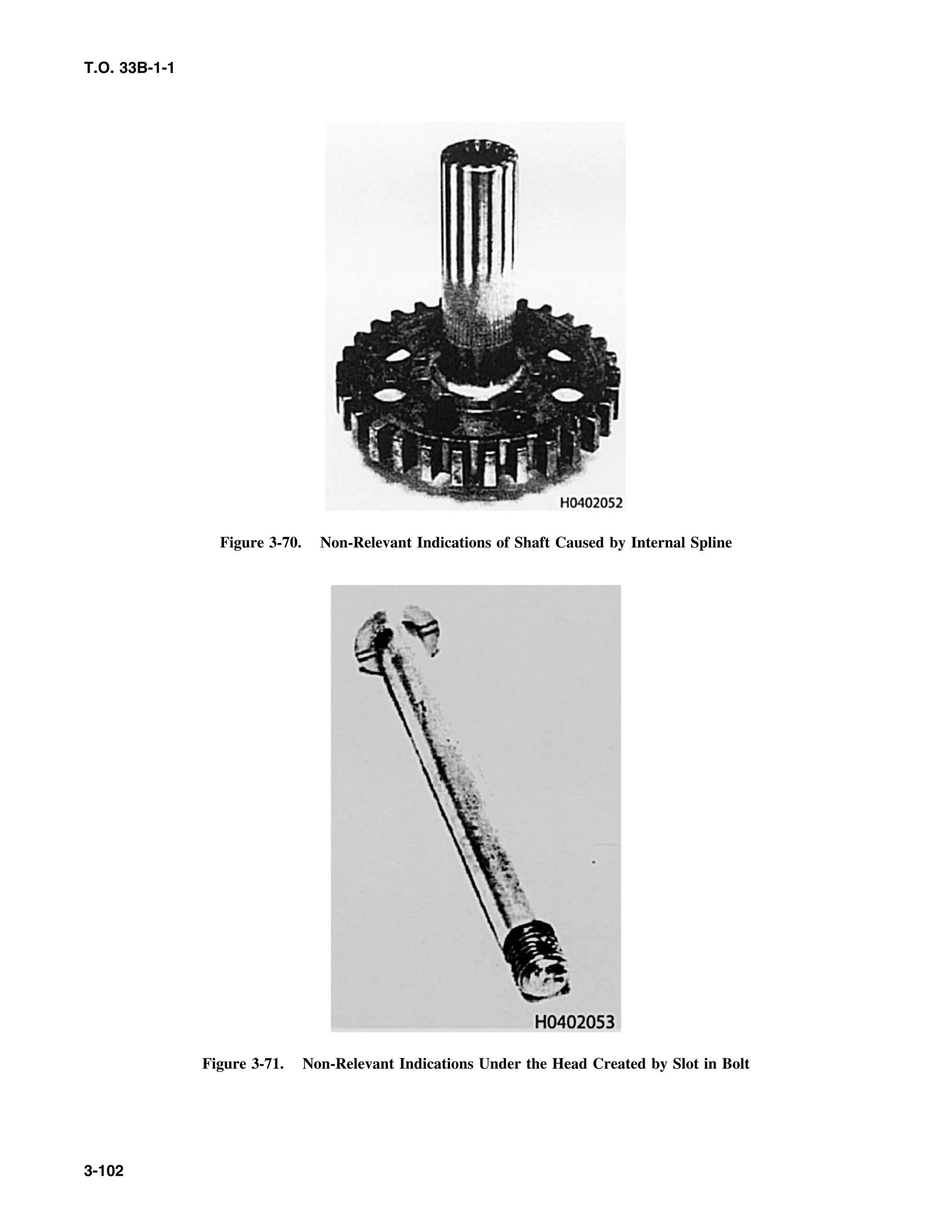 T.O. 33B-1-1

H0402052

Figure 3-70. Non-Relevant Indications of Shaft Caused by Internal Spline

H0402053

Figure 3-71. Non-Relevant Indications Under the Head Created by Slot in Bolt

3-102