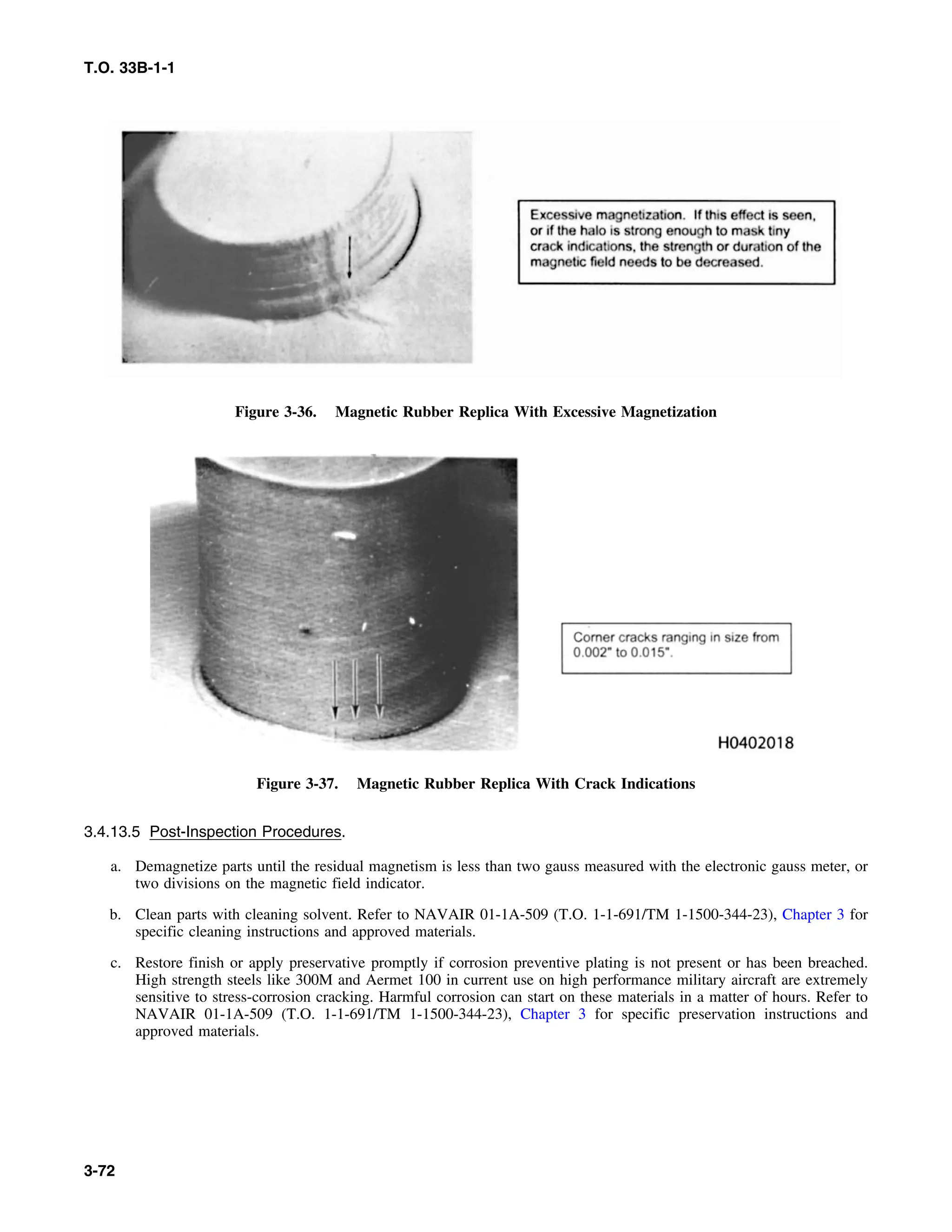 T.O. 33B-1-1

Excessive magnetization. If this effect is seen, or if the halo is strong enough to mask tiny crack indications, the strength or duration of the magnetic field needs to be decreased.

Figure 3-36. Magnetic Rubber Replica With Excessive Magnetization

Corner cracks ranging in size from 0.002" to 0.015".

H0402018

Figure 3-37. Magnetic Rubber Replica With Crack Indications

3.4.13.5 Post-Inspection Procedures.

a. Demagnetize parts until the residual magnetism is less than two gauss measured with the electronic gauss meter, or two divisions on the magnetic field indicator.

b. Clean parts with cleaning solvent. Refer to NAVAIR 01-1A-509 (T.O. 1-1-691/TM 1-1500-344-23), Chapter 3 for specific cleaning instructions and approved materials.

c. Restore finish or apply preservative promptly if corrosion preventive plating is not present or has been breached. High strength steels like 300M and Aermet 100 in current use on high performance military aircraft are extremely sensitive to stress-corrosion cracking. Harmful corrosion can start on these materials in a matter of hours. Refer to NAVAIR 01-1A-509 (T.O. 1-1-691/TM 1-1500-344-23), Chapter 3 for specific preservation instructions and approved materials.

3-72