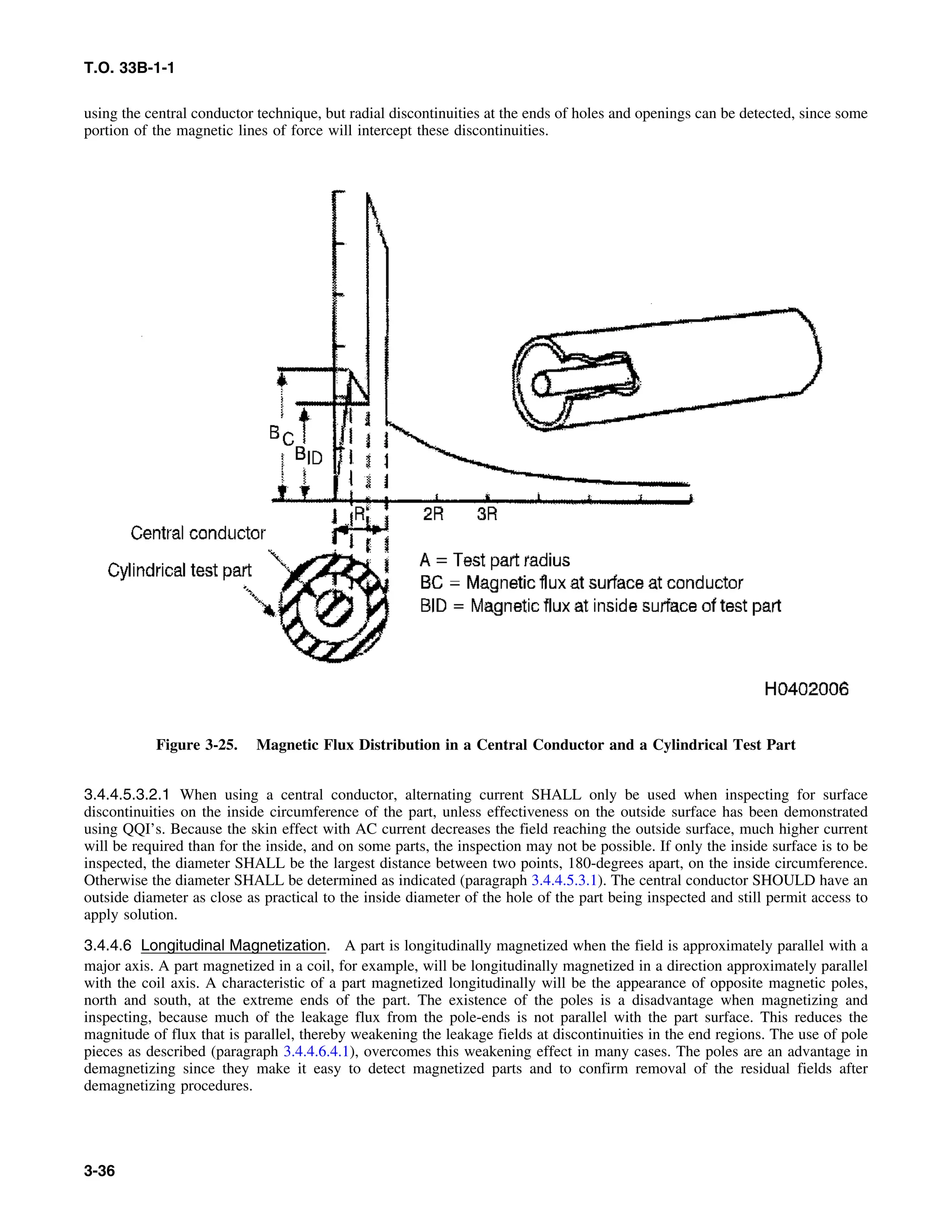 T.O. 33B-1-1

using the central conductor technique, but radial discontinuities at the ends of holes and openings can be detected, since some portion of the magnetic lines of force will intercept these discontinuities.

$B_C$

$B_{ID}$

R

2R

3R

Central conductor

Cylindrical test part

A = Test part radius
BC = Magnetic flux at surface at conductor
BID = Magnetic flux at inside surface of test part

H0402006

Figure 3-25. Magnetic Flux Distribution in a Central Conductor and a Cylindrical Test Part

3.4.4.5.3.2.1 When using a central conductor, alternating current SHALL only be used when inspecting for surface discontinuities on the inside circumference of the part, unless effectiveness on the outside surface has been demonstrated using QQI's. Because the skin effect with AC current decreases the field reaching the outside surface, much higher current will be required than for the inside, and on some parts, the inspection may not be possible. If only the inside surface is to be inspected, the diameter SHALL be the largest distance between two points, 180-degrees apart, on the inside circumference. Otherwise the diameter SHALL be determined as indicated (paragraph 3.4.4.5.3.1). The central conductor SHOULD have an outside diameter as close as practical to the inside diameter of the hole of the part being inspected and still permit access to apply solution.

3.4.4.6 Longitudinal Magnetization. A part is longitudinally magnetized when the field is approximately parallel with a major axis. A part magnetized in a coil, for example, will be longitudinally magnetized in a direction approximately parallel with the coil axis. A characteristic of a part magnetized longitudinally will be the appearance of opposite magnetic poles, north and south, at the extreme ends of the part. The existence of the poles is a disadvantage when magnetizing and inspecting, because much of the leakage flux from the pole-ends is not parallel with the part surface. This reduces the magnitude of flux that is parallel, thereby weakening the leakage fields at discontinuities in the end regions. The use of pole pieces as described (paragraph 3.4.4.6.4.1), overcomes this weakening effect in many cases. The poles are an advantage in demagnetizing since they make it easy to detect magnetized parts and to confirm removal of the residual fields after demagnetizing procedures.

3-36