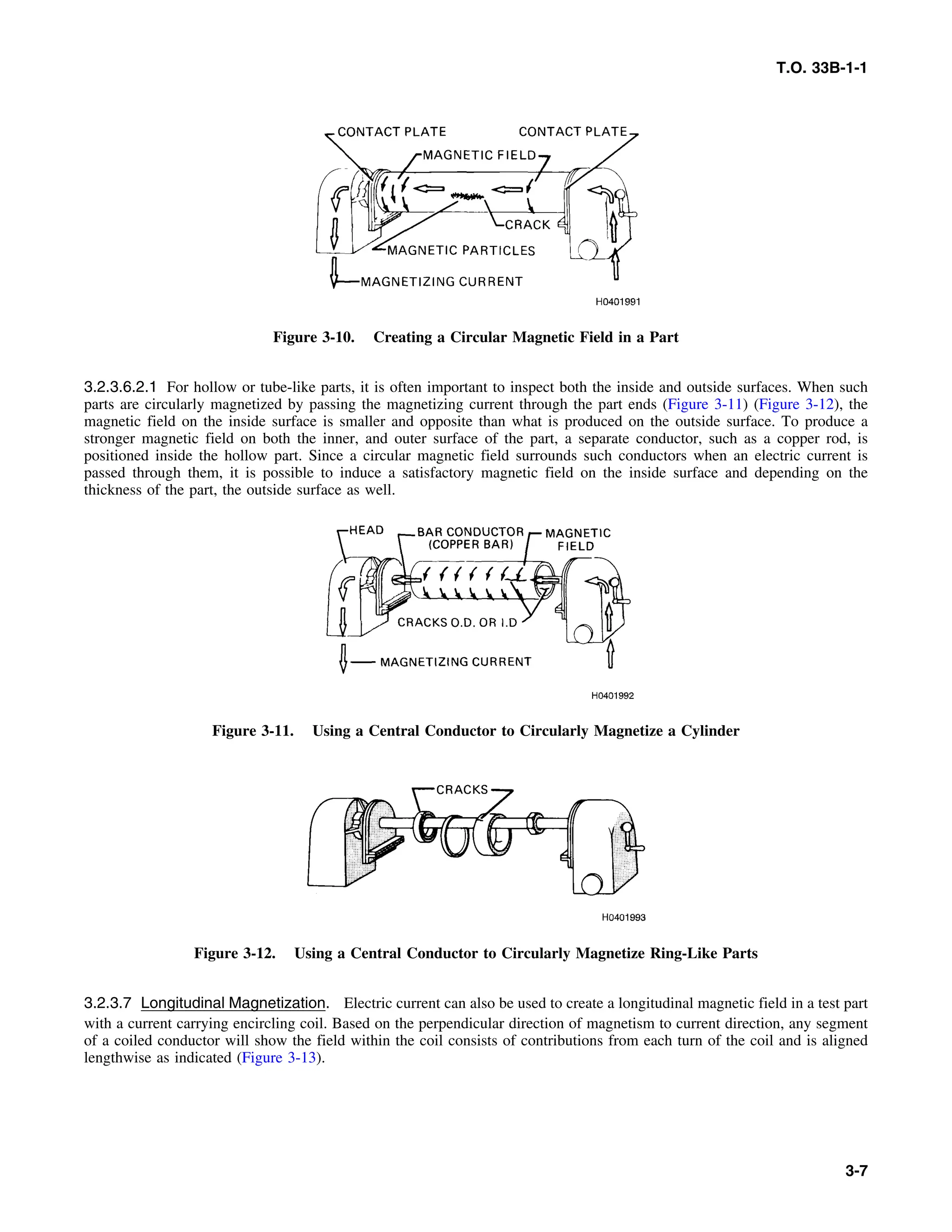 T.O. 33B-1-1

CONTACT PLATE
CONTACT PLATE
MAGNETIC FIELD
CRACK
MAGNETIC PARTICLES
MAGNETIZING CURRENT
H0401991

Figure 3-10. Creating a Circular Magnetic Field in a Part

3.2.3.6.2.1 For hollow or tube-like parts, it is often important to inspect both the inside and outside surfaces. When such parts are circularly magnetized by passing the magnetizing current through the part ends (Figure 3-11) (Figure 3-12), the magnetic field on the inside surface is smaller and opposite than what is produced on the outside surface. To produce a stronger magnetic field on both the inner, and outer surface of the part, a separate conductor, such as a copper rod, is positioned inside the hollow part. Since a circular magnetic field surrounds such conductors when an electric current is passed through them, it is possible to induce a satisfactory magnetic field on the inside surface and depending on the thickness of the part, the outside surface as well.

HEAD
BAR CONDUCTOR (COPPER BAR)
MAGNETIC FIELD
CRACKS O.D. OR I.D
MAGNETIZING CURRENT
H0401992

Figure 3-11. Using a Central Conductor to Circularly Magnetize a Cylinder

CRACKS
H0401993

Figure 3-12. Using a Central Conductor to Circularly Magnetize Ring-Like Parts

3.2.3.7 Longitudinal Magnetization. Electric current can also be used to create a longitudinal magnetic field in a test part with a current carrying encircling coil. Based on the perpendicular direction of magnetism to current direction, any segment of a coiled conductor will show the field within the coil consists of contributions from each turn of the coil and is aligned lengthwise as indicated (Figure 3-13).

3-7