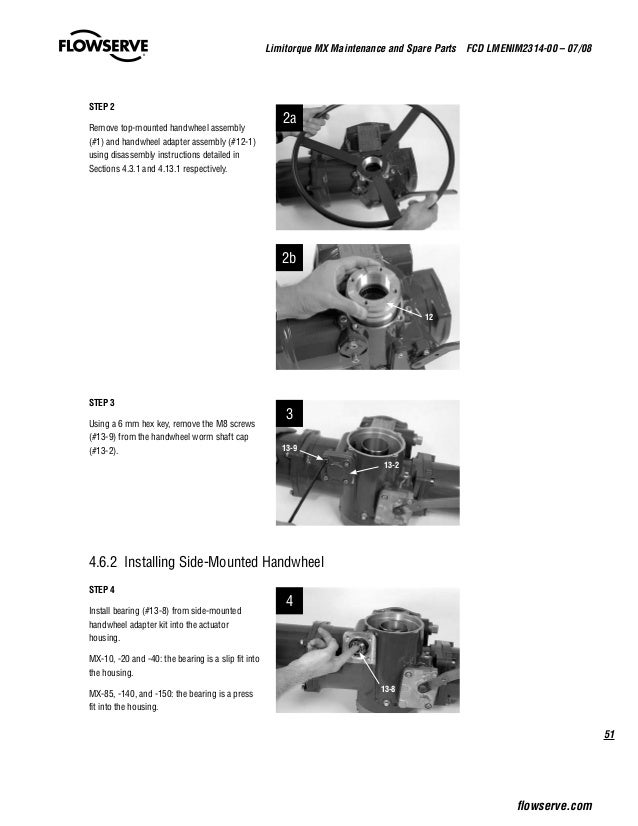 FLOWSERVE

Limitorque MX Maintenance and Spare Parts FCD LMENIM2314-00 – 07/08

STEP 2

Remove top-mounted handwheel assembly (#1) and handwheel adapter assembly (#12-1) using disassembly instructions detailed in Sections 4.3.1 and 4.13.1 respectively.

2a

2b

12

STEP 3

Using a 6 mm hex key, remove the M8 screws (#13-9) from the handwheel worm shaft cap (#13-2).

3

13-9

13-2

4.6.2 Installing Side-Mounted Handwheel

STEP 4

Install bearing (#13-8) from side-mounted handwheel adapter kit into the actuator housing.

MX-10, -20 and -40: the bearing is a slip fit into the housing.

MX-85, -140, and -150: the bearing is a press fit into the housing.

4

13-8

51

flowserve.com