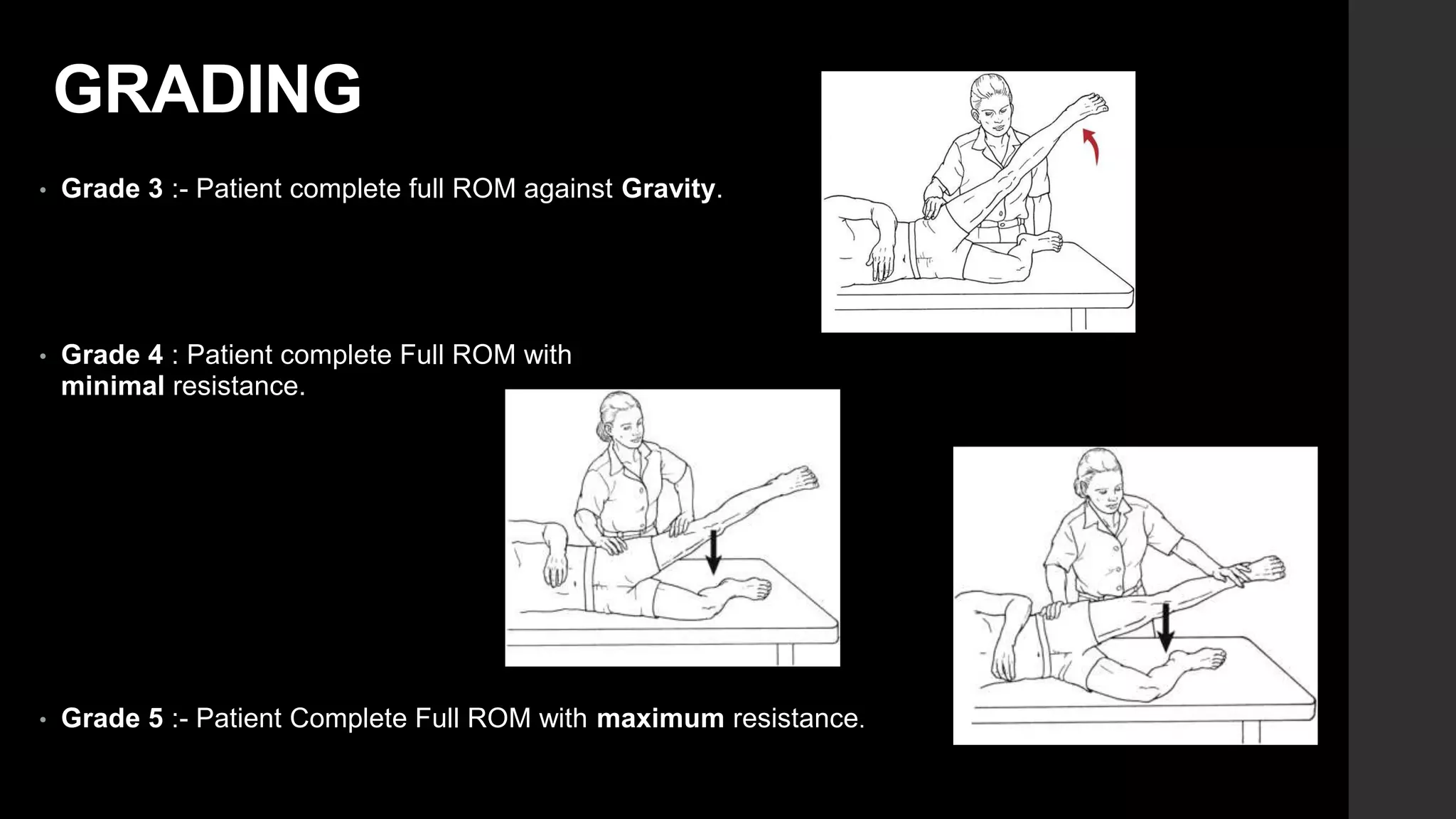 GRADING

• Grade 3 :- Patient complete full ROM against Gravity.

• Grade 4 : Patient complete Full ROM with minimal resistance.

• Grade 5 :- Patient Complete Full ROM with maximum resistance.