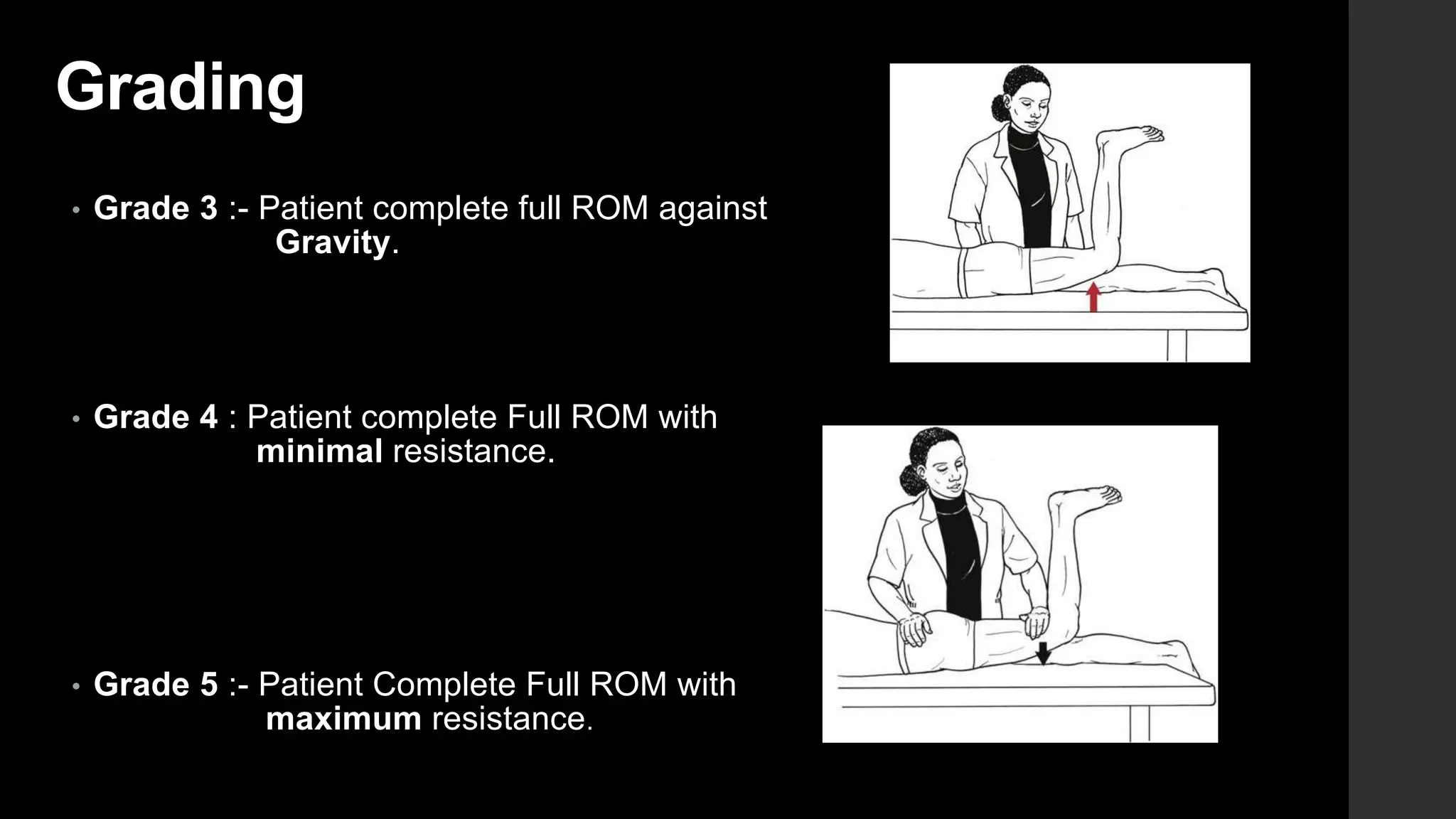 Grading

• Grade 3 :- Patient complete full ROM against Gravity.

• Grade 4 : Patient complete Full ROM with minimal resistance.

• Grade 5 :- Patient Complete Full ROM with maximum resistance.