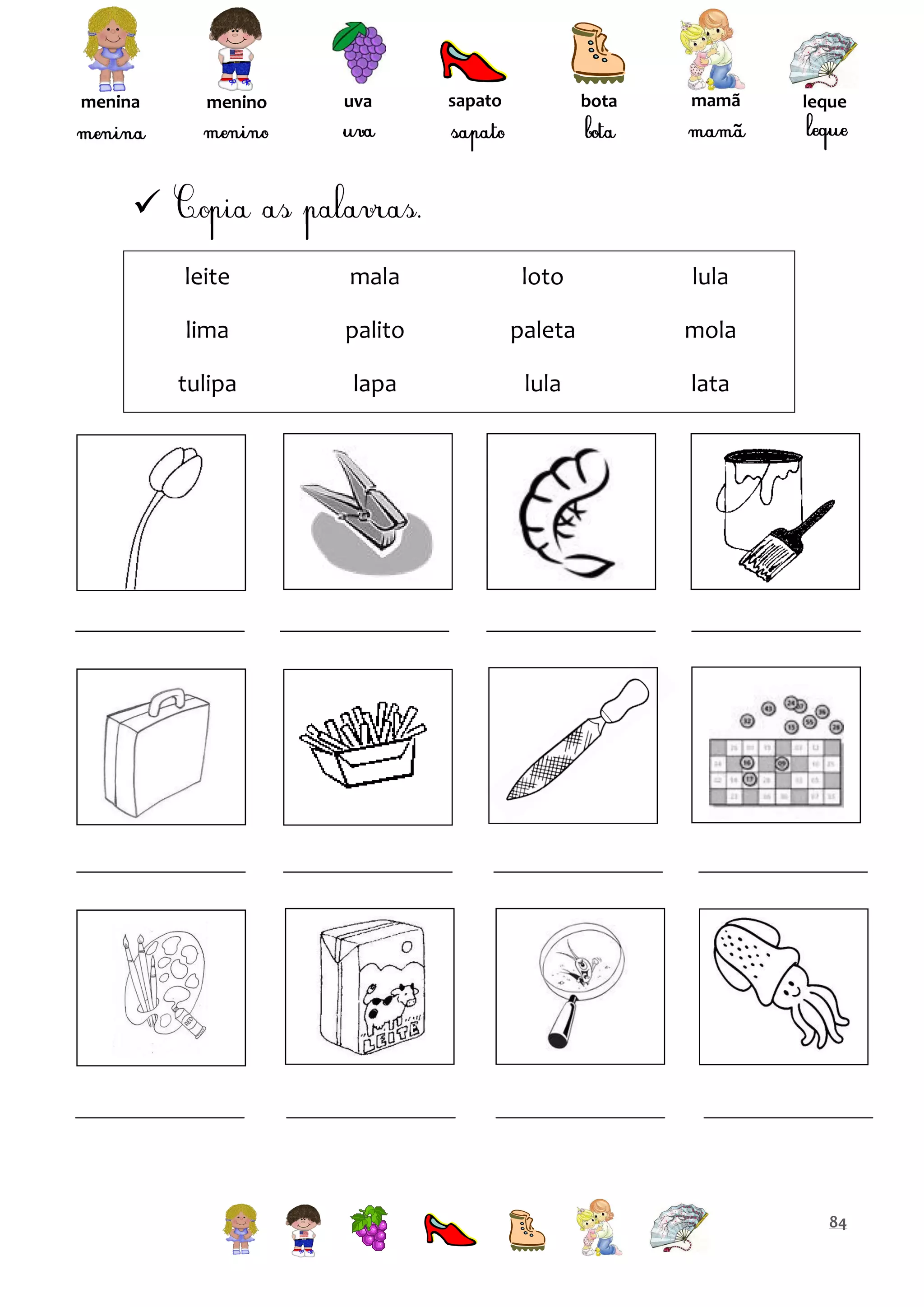 menina menino uva sapato bota mamã leque

menina menino uva sapato bota mamã leque

✓ Copia as palavras.

| leite | mala | loto | lula |
|---|---|---|---|
| lima | palito | paleta | mola |
| tulipa | lapa | lula | lata |

LEITE

84