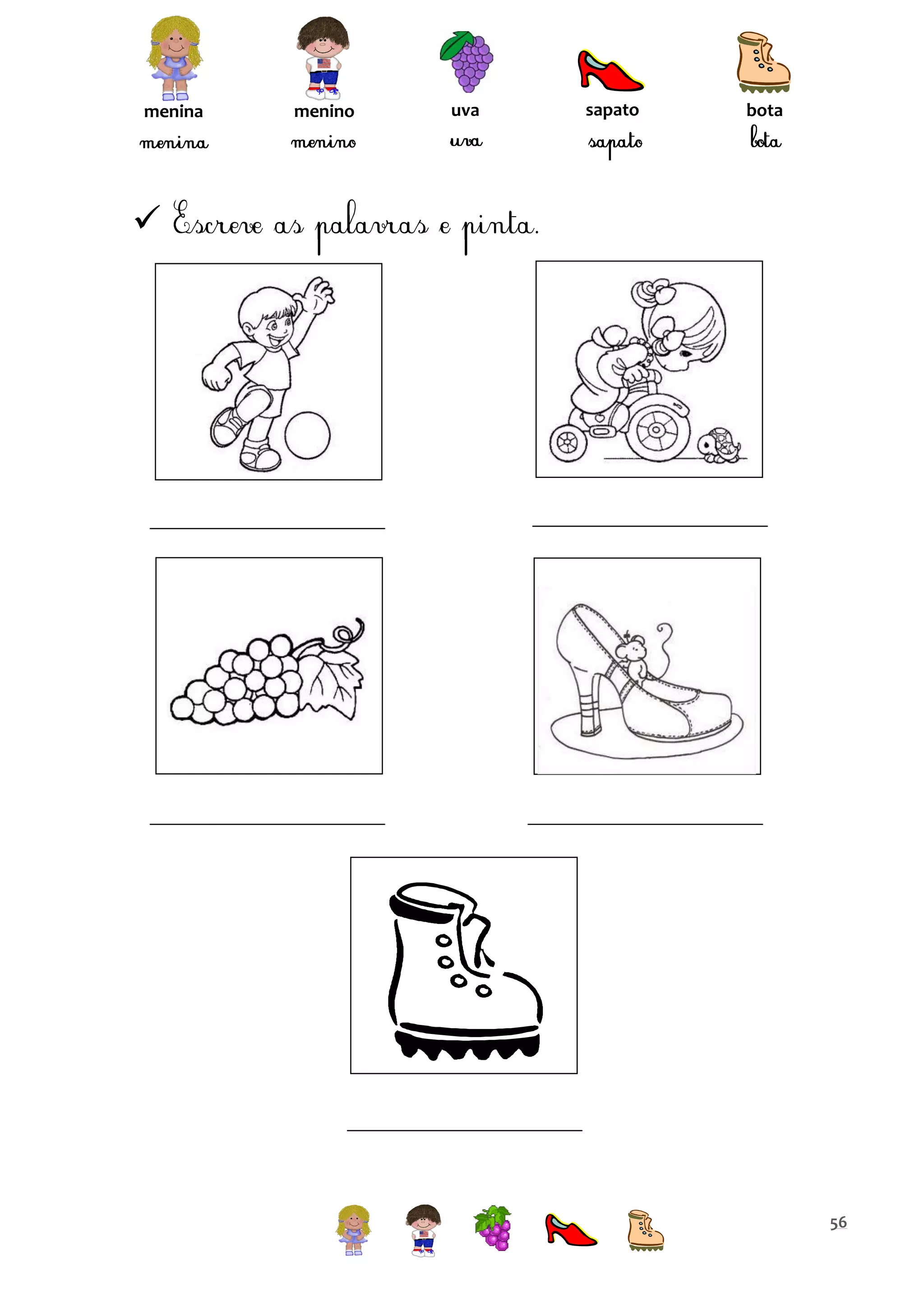 menina
menina

menino
menino

uva
uva

sapato
sapato

bota
bota

✓ Escreve as palavras e pinta.

56