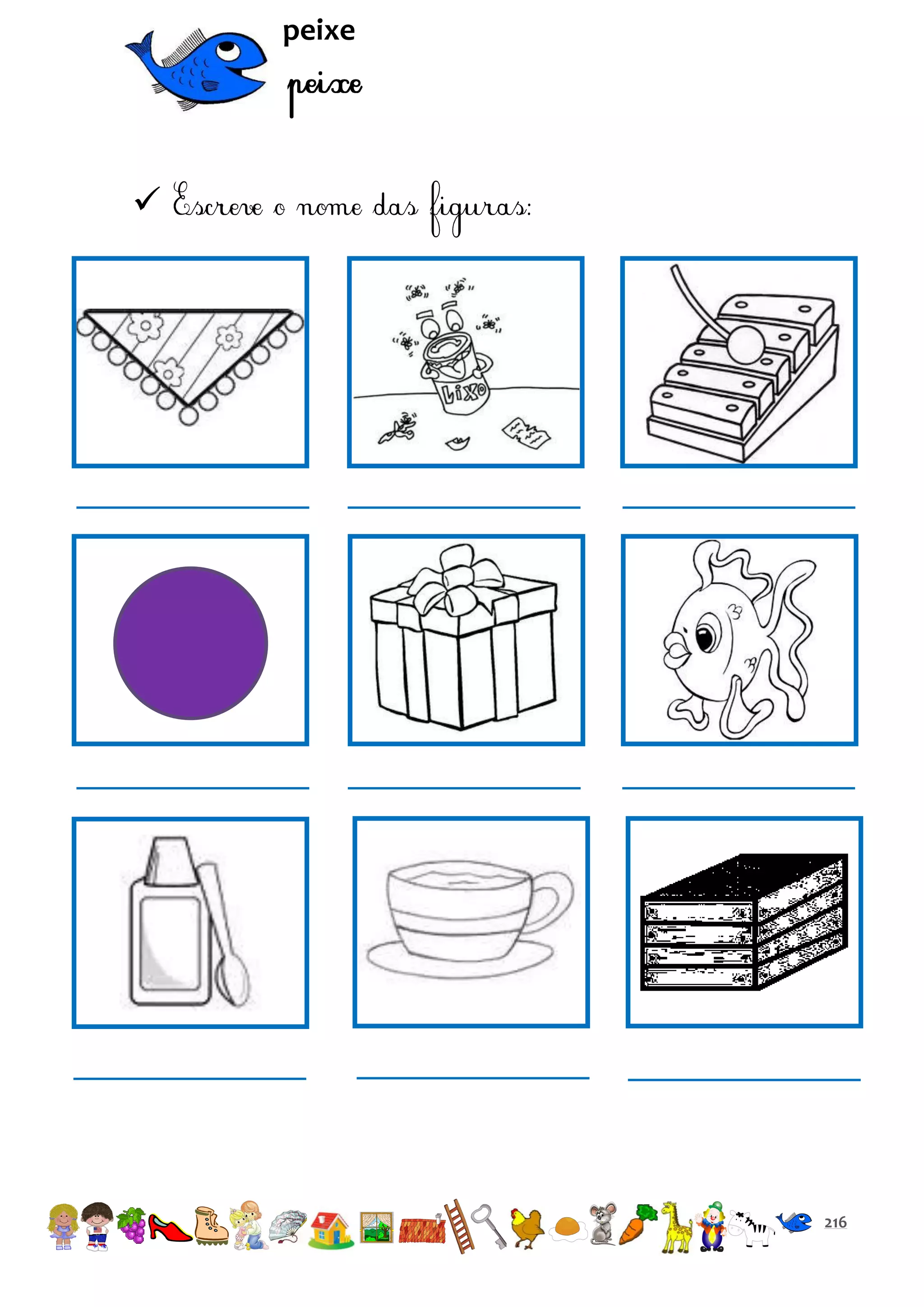 peixe

peixe

✓ Escreve o nome das figuras:

Lixo

216