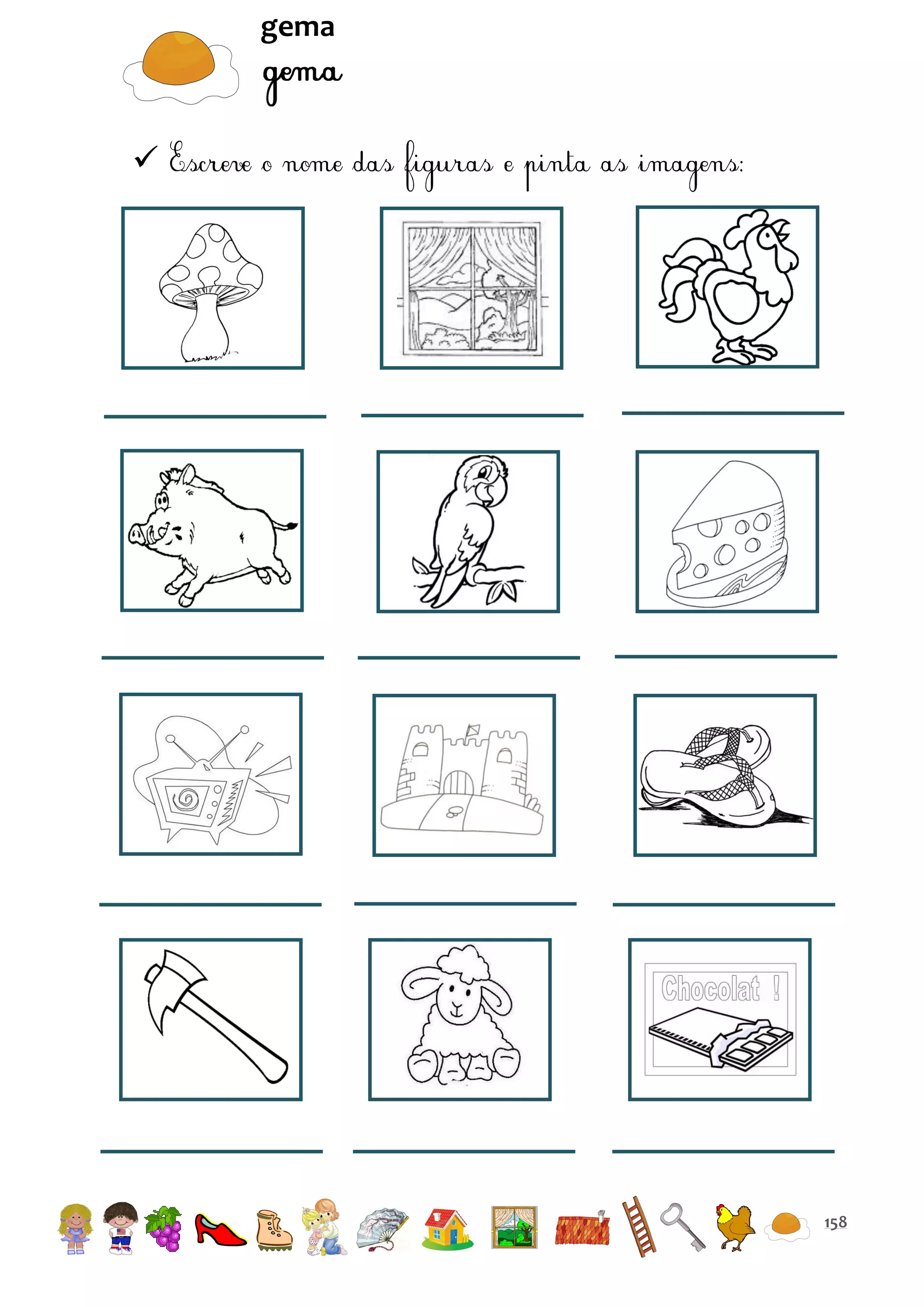 gema
gema

✓ Escreve o nome das figuras e pinta as imagens:

Chocolat !

158