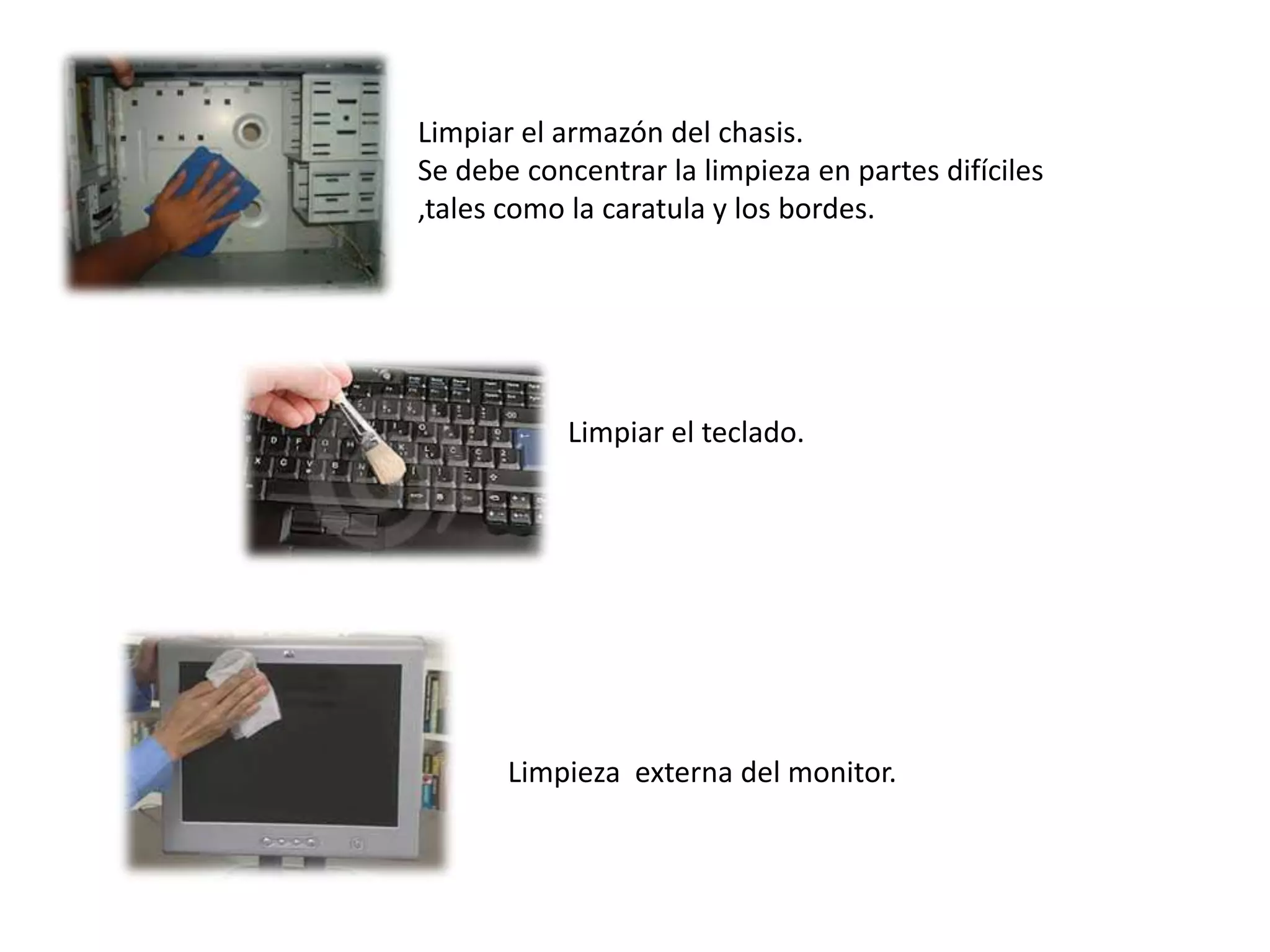 Limpiar el armazón del chasis.
Se debe concentrar la limpieza en partes difíciles ,tales como la caratula y los bordes.

Limpiar el teclado.

Limpieza  externa del monitor.