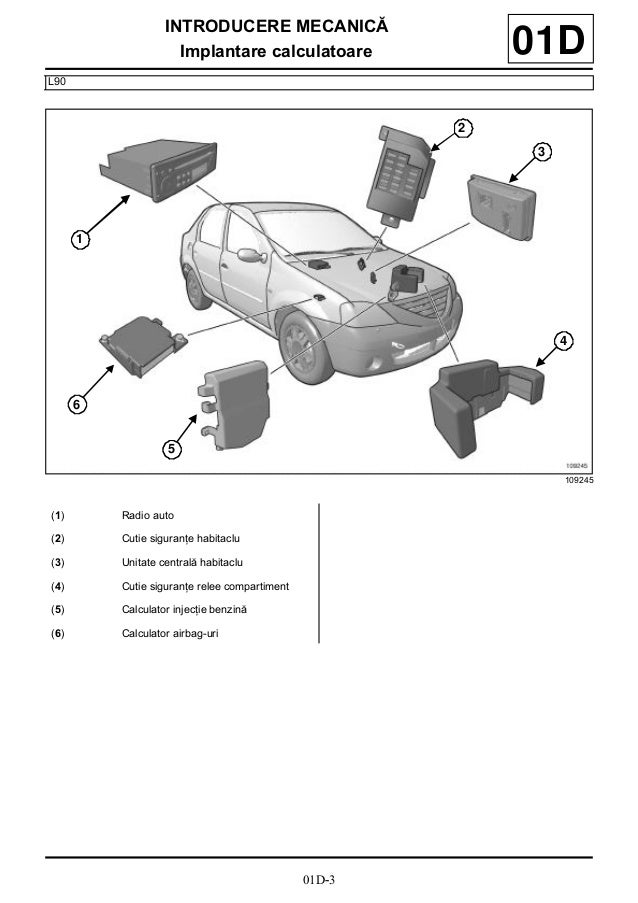 INTRODUCERE MECANICĂ
Implantare calculatoare

01D

L90

2

3

1

4

6

5

109245

109245

| | |
|---|---|
| (1) | Radio auto |
| (2) | Cutie siguranțe habitaclu |
| (3) | Unitate centrală habitaclu |
| (4) | Cutie siguranțe relee compartiment |
| (5) | Calculator injecție benzină |
| (6) | Calculator airbag-uri |

01D-3