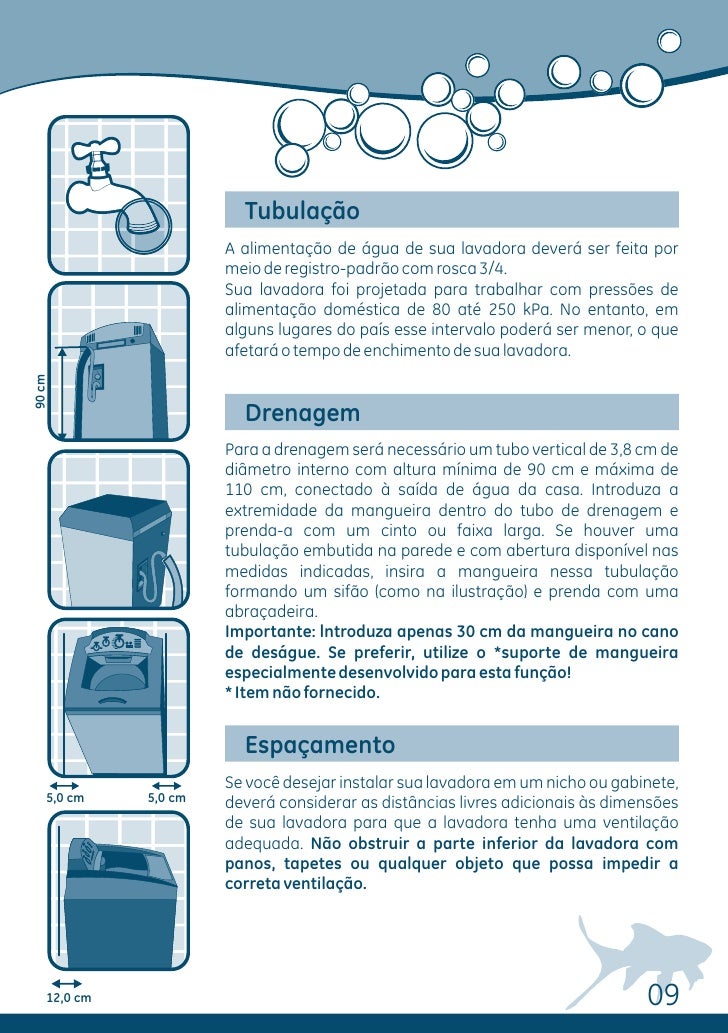 90 cm

5,0 cm

5,0 cm

12,0 cm

Tubulação

A alimentação de água de sua lavadora deverá ser feita por meio de registro-padrão com rosca 3/4.
Sua lavadora foi projetada para trabalhar com pressões de alimentação doméstica de 80 até 250 kPa. No entanto, em alguns lugares do país esse intervalo poderá ser menor, o que afetará o tempo de enchimento de sua lavadora.

Drenagem

Para a drenagem será necessário um tubo vertical de 3,8 cm de diâmetro interno com altura mínima de 90 cm e máxima de 110 cm, conectado à saída de água da casa. Introduza a extremidade da mangueira dentro do tubo de drenagem e prenda-a com um cinto ou faixa larga. Se houver uma tubulação embutida na parede e com abertura disponível nas medidas indicadas, insira a mangueira nessa tubulação formando um sifão (como na ilustração) e prenda com uma abraçadeira.
Importante: Introduza apenas 30 cm da mangueira no cano de deságue. Se preferir, utilize o *suporte de mangueira especialmente desenvolvido para esta função!
* Item não fornecido.

Espaçamento

Se você desejar instalar sua lavadora em um nicho ou gabinete, deverá considerar as distâncias livres adicionais às dimensões de sua lavadora para que a lavadora tenha uma ventilação adequada. Não obstruir a parte inferior da lavadora com panos, tapetes ou qualquer objeto que possa impedir a correta ventilação.

09