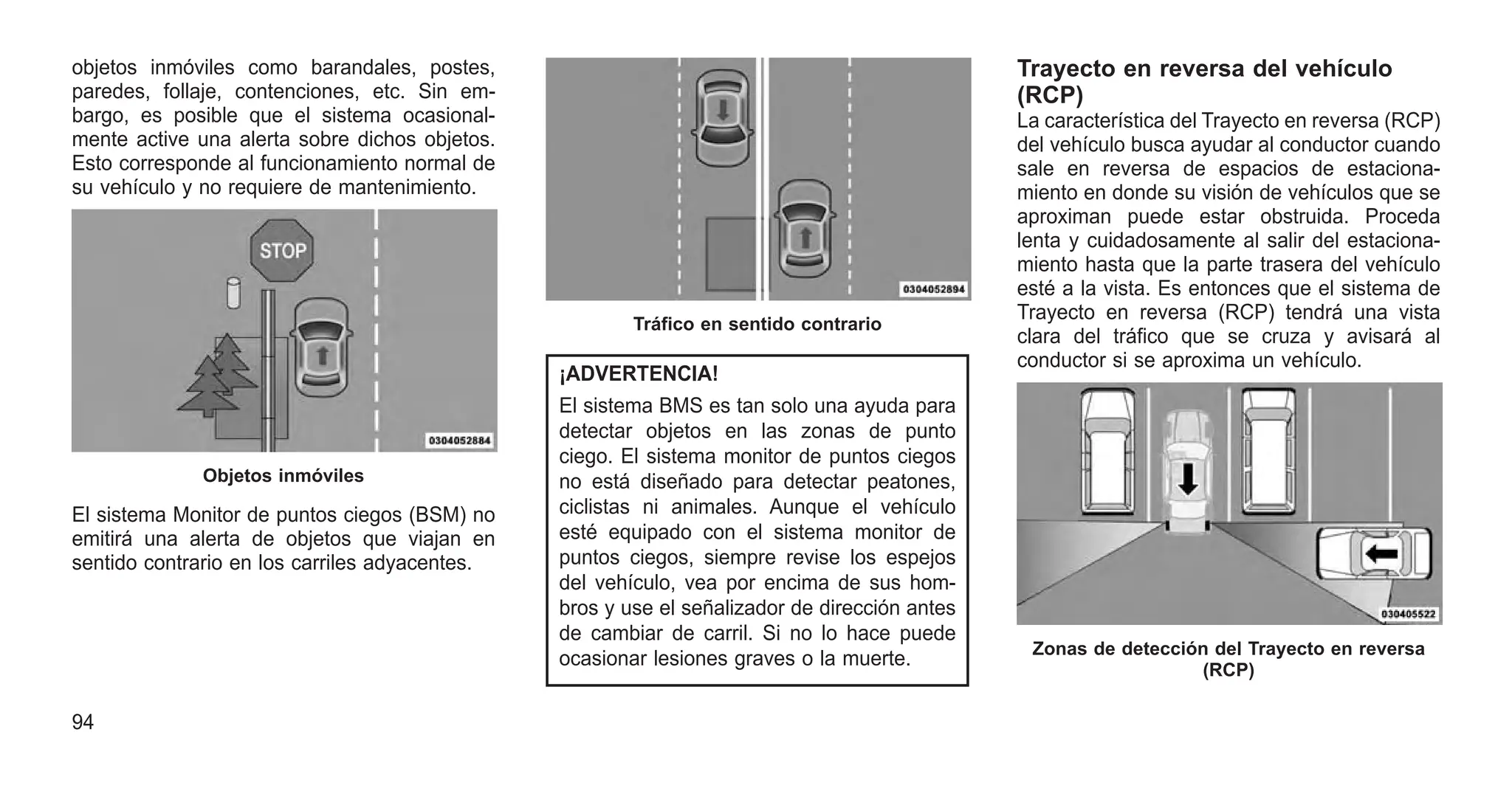 objetos inmóviles como barandales, postes, paredes, follaje, contenciones, etc. Sin embargo, es posible que el sistema ocasionalmente active una alerta sobre dichos objetos. Esto corresponde al funcionamiento normal de su vehículo y no requiere de mantenimiento.

STOP

0304052884

Objetos inmóviles

El sistema Monitor de puntos ciegos (BSM) no emitirá una alerta de objetos que viajan en sentido contrario en los carriles adyacentes.

0304052894

Tráfico en sentido contrario

¡ADVERTENCIA!
El sistema BMS es tan solo una ayuda para detectar objetos en las zonas de punto ciego. El sistema monitor de puntos ciegos no está diseñado para detectar peatones, ciclistas ni animales. Aunque el vehículo esté equipado con el sistema monitor de puntos ciegos, siempre revise los espejos del vehículo, vea por encima de sus hombros y use el señalizador de dirección antes de cambiar de carril. Si no lo hace puede ocasionar lesiones graves o la muerte.

Trayecto en reversa del vehículo (RCP)
La característica del Trayecto en reversa (RCP) del vehículo busca ayudar al conductor cuando sale en reversa de espacios de estacionamiento en donde su visión de vehículos que se aproximan puede estar obstruida. Proceda lenta y cuidadosamente al salir del estacionamiento hasta que la parte trasera del vehículo esté a la vista. Es entonces que el sistema de Trayecto en reversa (RCP) tendrá una vista clara del tráfico que se cruza y avisará al conductor si se aproxima un vehículo.

030405522

Zonas de detección del Trayecto en reversa (RCP)

94