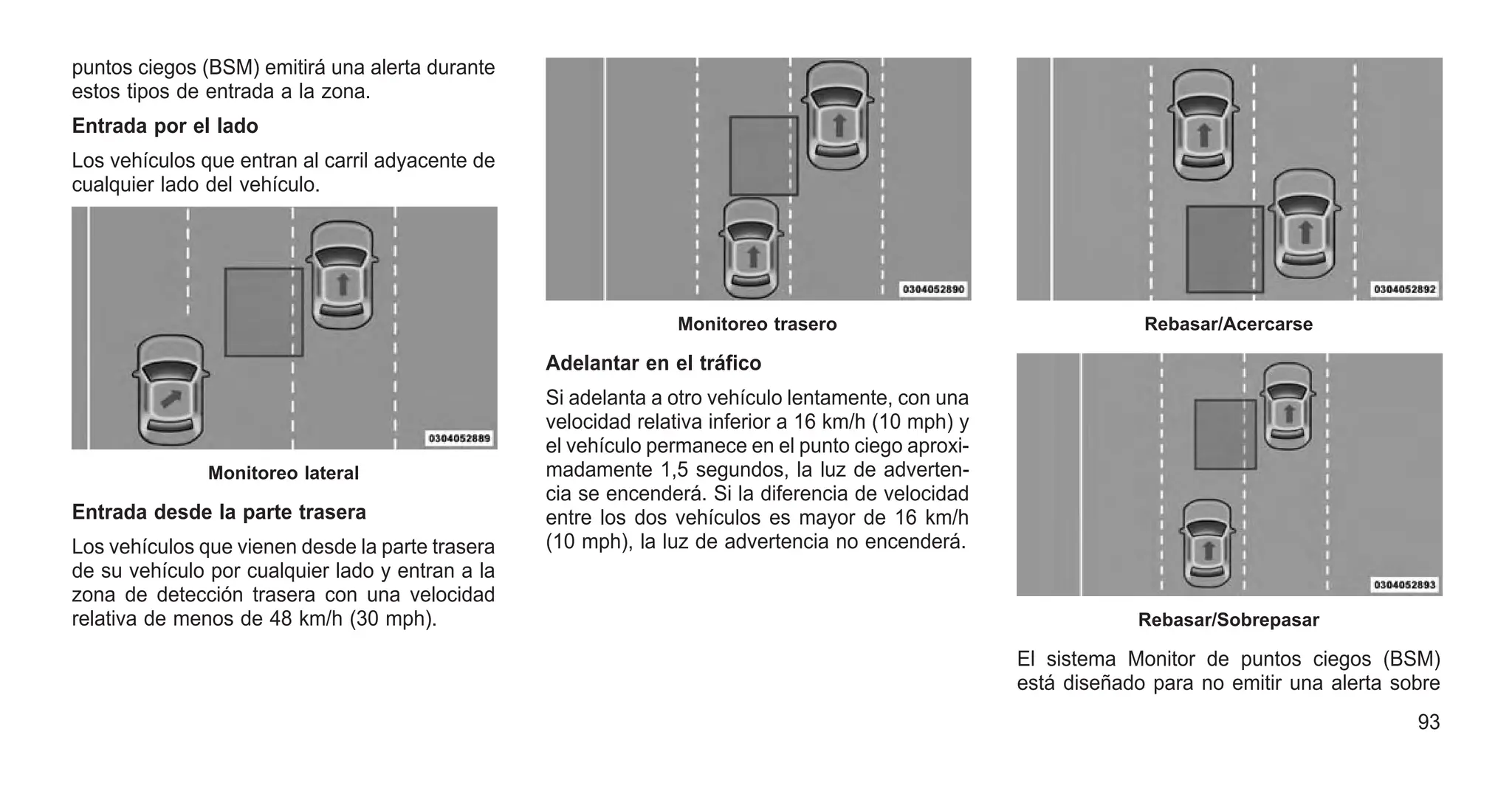 puntos ciegos (BSM) emitirá una alerta durante estos tipos de entrada a la zona.

Entrada por el lado

Los vehículos que entran al carril adyacente de cualquier lado del vehículo.

0304052889

Monitoreo lateral

Entrada desde la parte trasera

Los vehículos que vienen desde la parte trasera de su vehículo por cualquier lado y entran a la zona de detección trasera con una velocidad relativa de menos de 48 km/h (30 mph).

0304052890

Monitoreo trasero

Adelantar en el tráfico

Si adelanta a otro vehículo lentamente, con una velocidad relativa inferior a 16 km/h (10 mph) y el vehículo permanece en el punto ciego aproximadamente 1,5 segundos, la luz de advertencia se encenderá. Si la diferencia de velocidad entre los dos vehículos es mayor de 16 km/h (10 mph), la luz de advertencia no encenderá.

0304052892

Rebasar/Acercarse

0304052893

Rebasar/Sobrepasar

El sistema Monitor de puntos ciegos (BSM) está diseñado para no emitir una alerta sobre

93