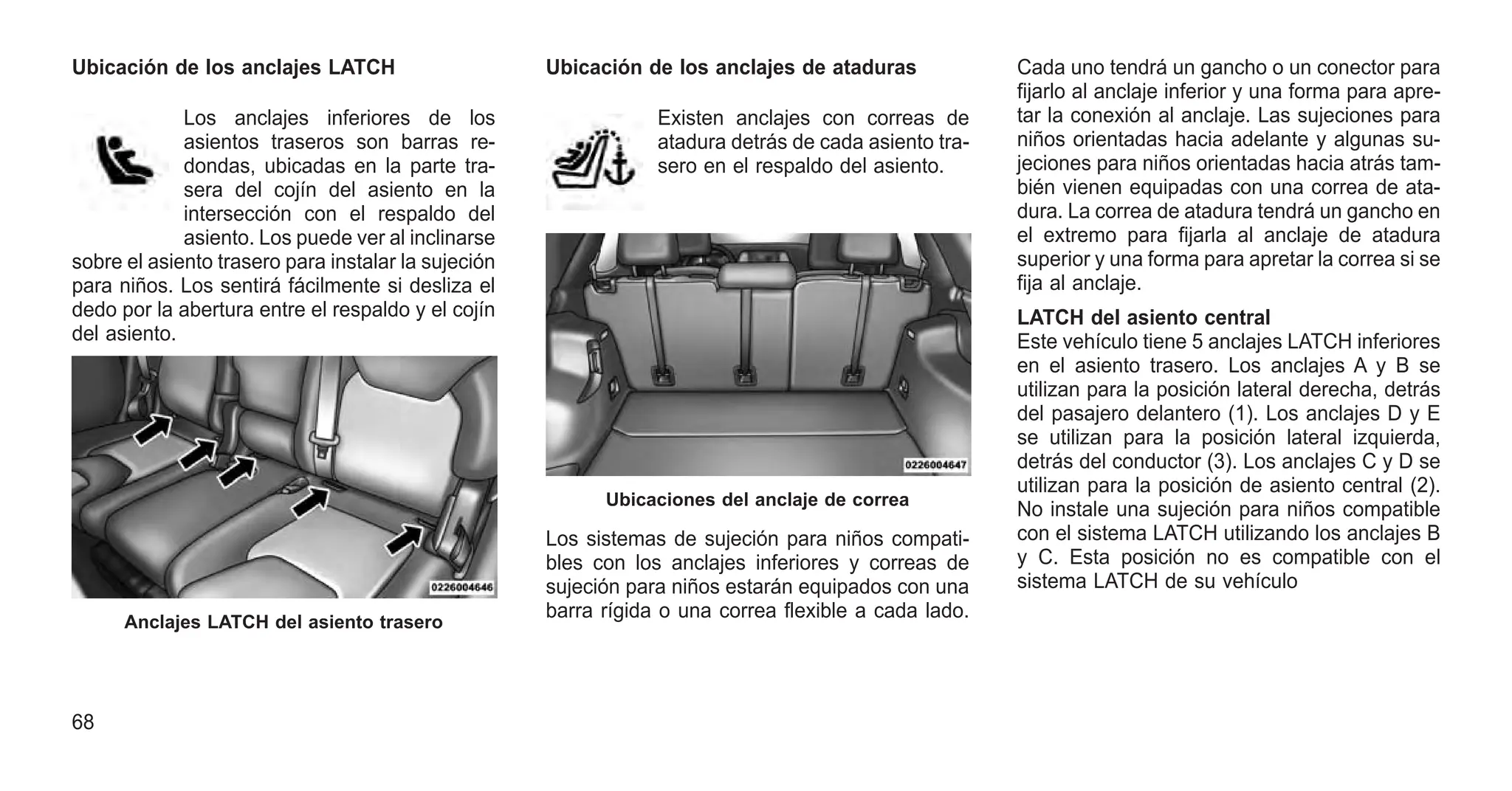 Ubicación de los anclajes LATCH

Los anclajes inferiores de los asientos traseros son barras redondas, ubicadas en la parte trasera del cojín del asiento en la intersección con el respaldo del asiento. Los puede ver al inclinarse sobre el asiento trasero para instalar la sujeción para niños. Los sentirá fácilmente si desliza el dedo por la abertura entre el respaldo y el cojín del asiento.

0226004646

Anclajes LATCH del asiento trasero

Ubicación de los anclajes de ataduras

Existen anclajes con correas de atadura detrás de cada asiento trasero en el respaldo del asiento.

0226004647

Ubicaciones del anclaje de correa

Los sistemas de sujeción para niños compatibles con los anclajes inferiores y correas de sujeción para niños estarán equipados con una barra rígida o una correa flexible a cada lado. Cada uno tendrá un gancho o un conector para fijarlo al anclaje inferior y una forma para apretar la conexión al anclaje. Las sujeciones para niños orientadas hacia adelante y algunas sujeciones para niños orientadas hacia atrás también vienen equipadas con una correa de atadura. La correa de atadura tendrá un gancho en el extremo para fijarla al anclaje de atadura superior y una forma para apretar la correa si se fija al anclaje.

LATCH del asiento central
Este vehículo tiene 5 anclajes LATCH inferiores en el asiento trasero. Los anclajes A y B se utilizan para la posición lateral derecha, detrás del pasajero delantero (1). Los anclajes D y E se utilizan para la posición lateral izquierda, detrás del conductor (3). Los anclajes C y D se utilizan para la posición de asiento central (2). No instale una sujeción para niños compatible con el sistema LATCH utilizando los anclajes B y C. Esta posición no es compatible con el sistema LATCH de su vehículo

68