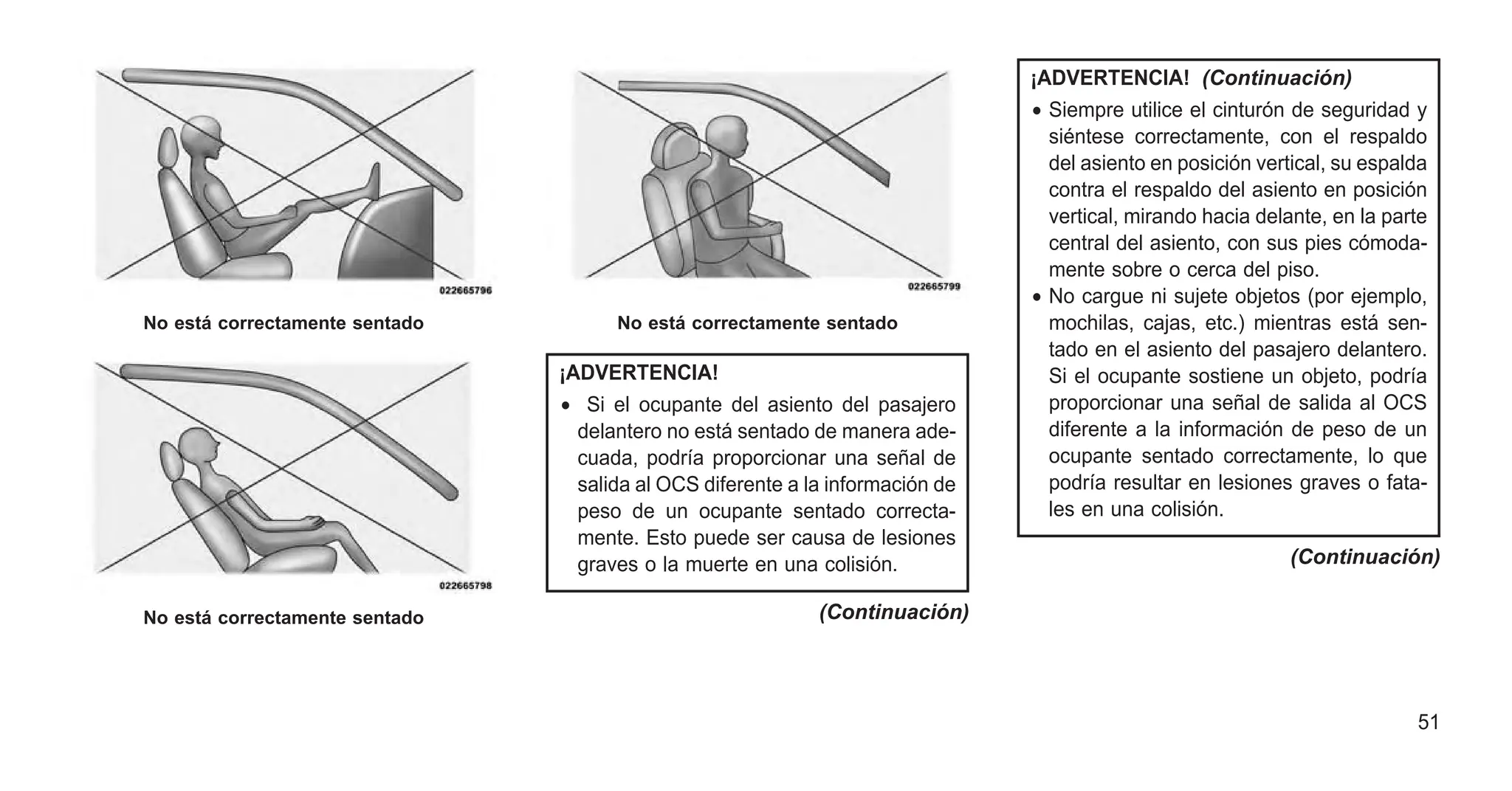 022665796

No está correctamente sentado

022665798

No está correctamente sentado

022665799

No está correctamente sentado

¡ADVERTENCIA!

• Si el ocupante del asiento del pasajero delantero no está sentado de manera adecuada, podría proporcionar una señal de salida al OCS diferente a la información de peso de un ocupante sentado correctamente. Esto puede ser causa de lesiones graves o la muerte en una colisión.

(Continuación)

¡ADVERTENCIA! (Continuación)

• Siempre utilice el cinturón de seguridad y siéntese correctamente, con el respaldo del asiento en posición vertical, su espalda contra el respaldo del asiento en posición vertical, mirando hacia delante, en la parte central del asiento, con sus pies cómodamente sobre o cerca del piso.

• No cargue ni sujete objetos (por ejemplo, mochilas, cajas, etc.) mientras está sentado en el asiento del pasajero delantero. Si el ocupante sostiene un objeto, podría proporcionar una señal de salida al OCS diferente a la información de peso de un ocupante sentado correctamente, lo que podría resultar en lesiones graves o fatales en una colisión.

(Continuación)

51