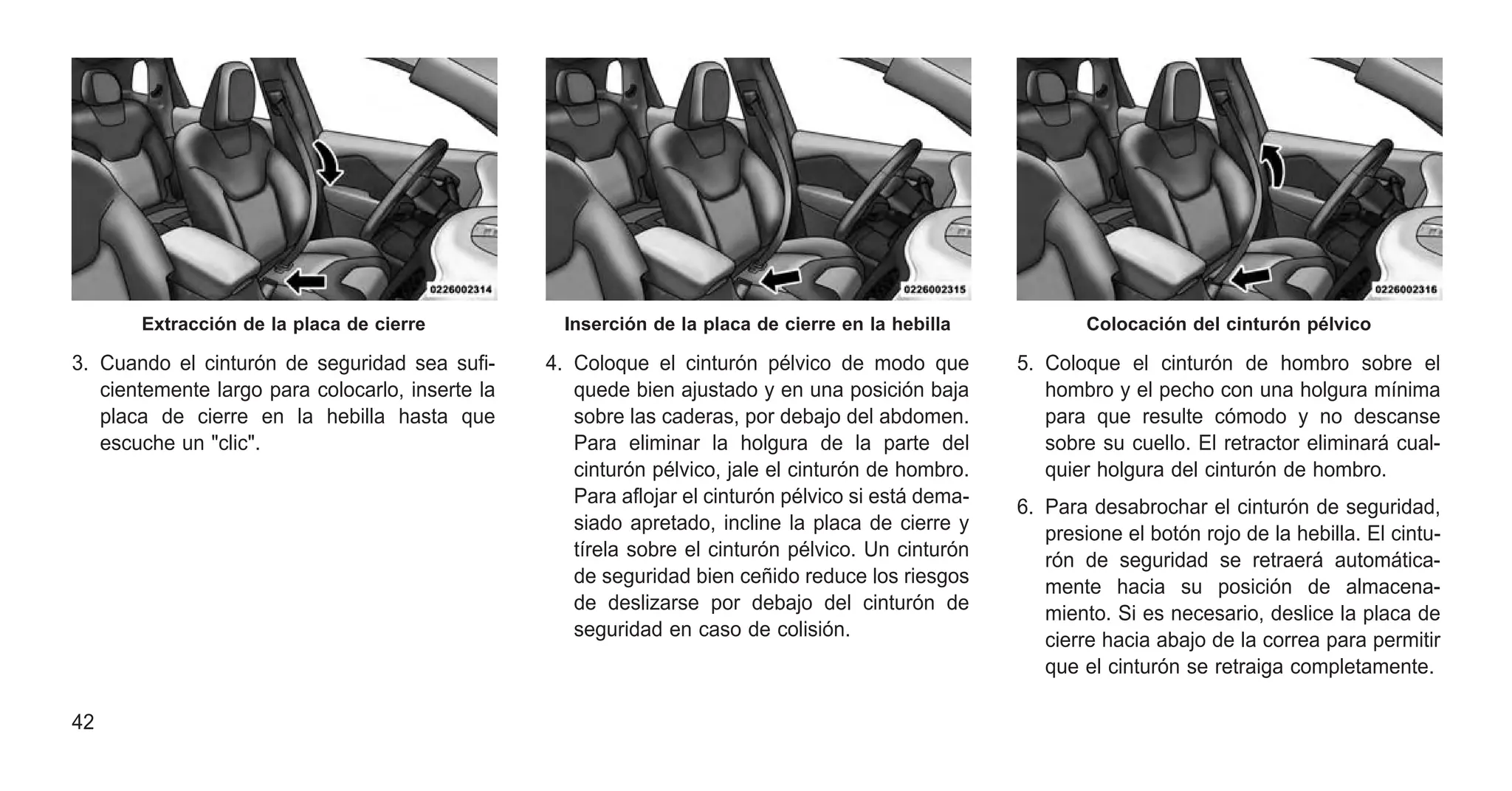 0226002314

Extracción de la placa de cierre

3. Cuando el cinturón de seguridad sea suficientemente largo para colocarlo, inserte la placa de cierre en la hebilla hasta que escuche un "clic".

0226002315

Inserción de la placa de cierre en la hebilla

4. Coloque el cinturón pélvico de modo que quede bien ajustado y en una posición baja sobre las caderas, por debajo del abdomen. Para eliminar la holgura de la parte del cinturón pélvico, jale el cinturón de hombro. Para aflojar el cinturón pélvico si está demasiado apretado, incline la placa de cierre y tírela sobre el cinturón pélvico. Un cinturón de seguridad bien ceñido reduce los riesgos de deslizarse por debajo del cinturón de seguridad en caso de colisión.

0226002316

Colocación del cinturón pélvico

5. Coloque el cinturón de hombro sobre el hombro y el pecho con una holgura mínima para que resulte cómodo y no descanse sobre su cuello. El retractor eliminará cualquier holgura del cinturón de hombro.

6. Para desabrochar el cinturón de seguridad, presione el botón rojo de la hebilla. El cinturón de seguridad se retraerá automáticamente hacia su posición de almacenamiento. Si es necesario, deslice la placa de cierre hacia abajo de la correa para permitir que el cinturón se retraiga completamente.

42