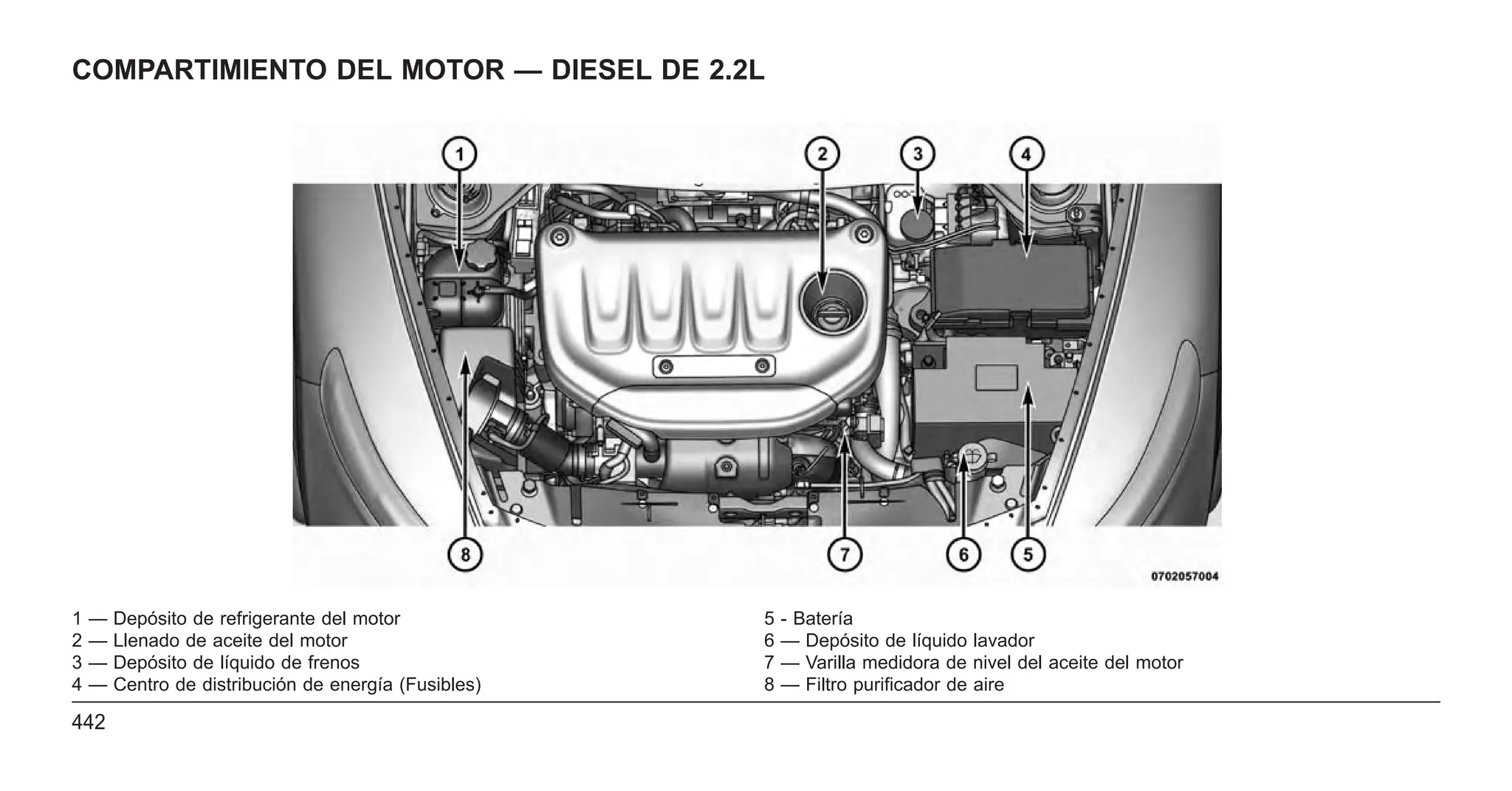 COMPARTIMIENTO DEL MOTOR — DIESEL DE 2.2L

1
2
3
4
8
7
6
5

0702057004

1 — Depósito de refrigerante del motor
2 — Llenado de aceite del motor
3 — Depósito de líquido de frenos
4 — Centro de distribución de energía (Fusibles)

5 - Batería
6 — Depósito de líquido lavador
7 — Varilla medidora de nivel del aceite del motor
8 — Filtro purificador de aire

442