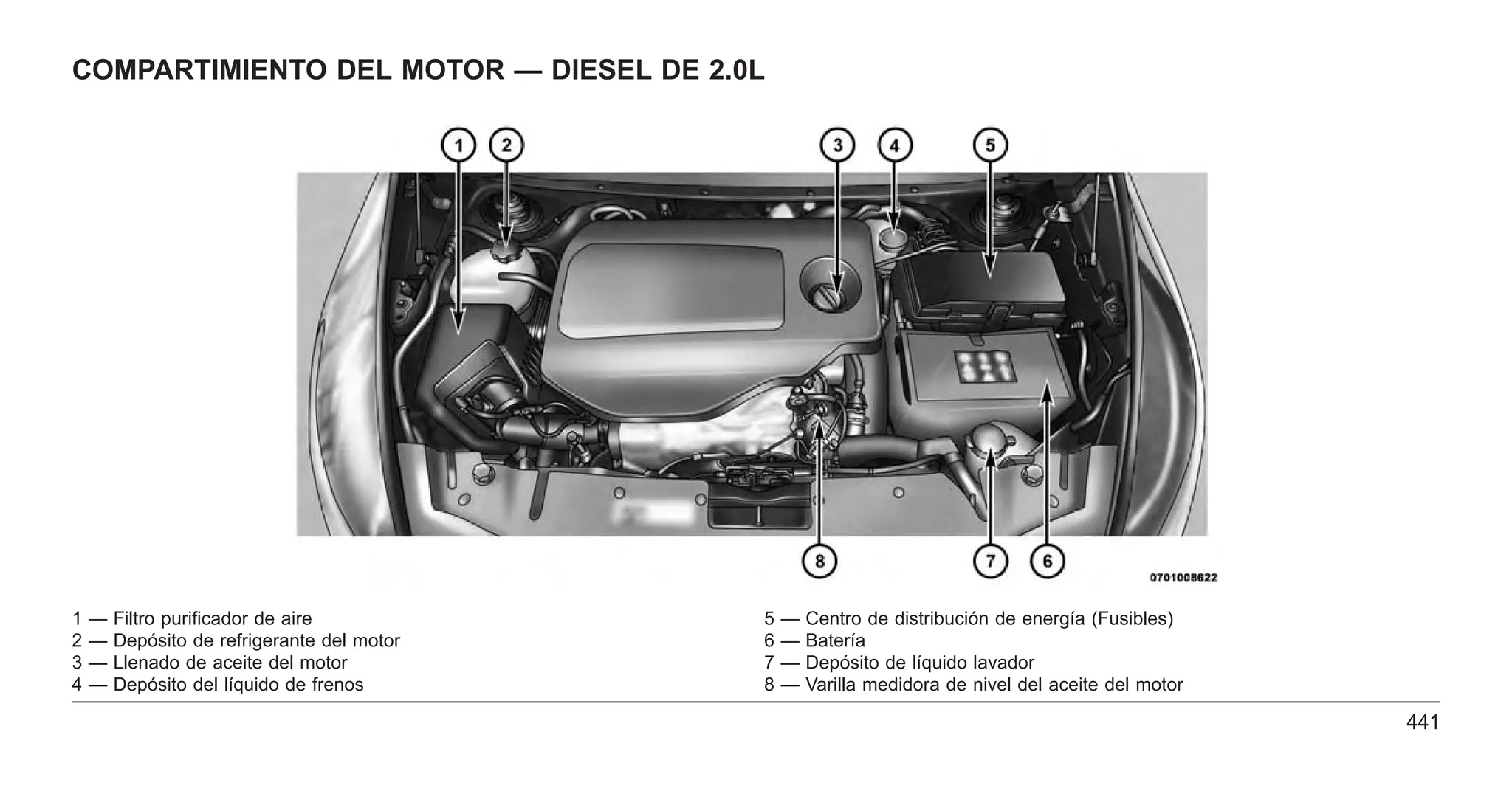 COMPARTIMIENTO DEL MOTOR — DIESEL DE 2.0L

1 2 3 4 5

8 7 6

0701008622

1 — Filtro purificador de aire
2 — Depósito de refrigerante del motor
3 — Llenado de aceite del motor
4 — Depósito del líquido de frenos

5 — Centro de distribución de energía (Fusibles)
6 — Batería
7 — Depósito de líquido lavador
8 — Varilla medidora de nivel del aceite del motor

441