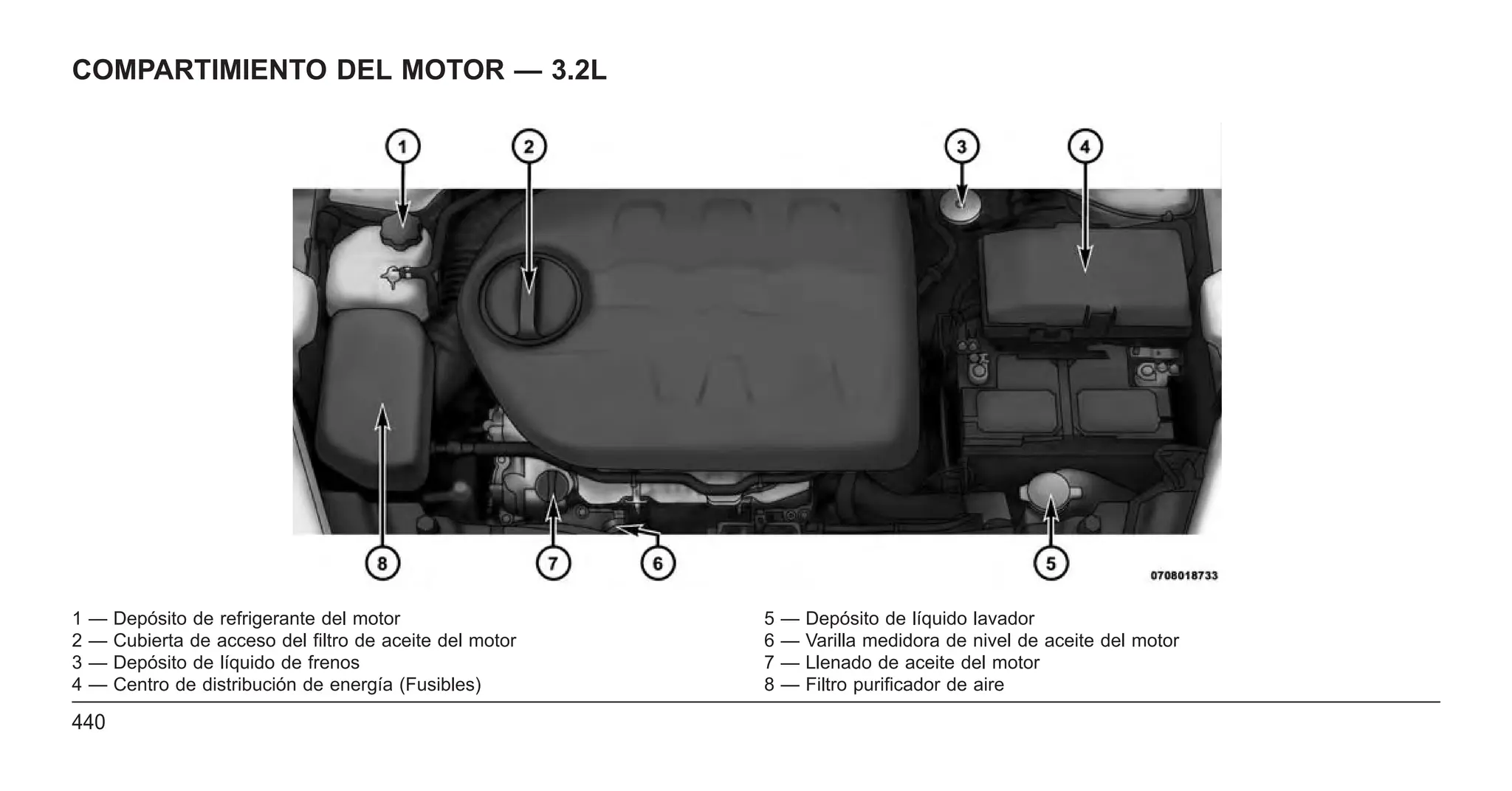 COMPARTIMIENTO DEL MOTOR — 3.2L

1
2
3
4
8
7
6
5
0708018733

1 — Depósito de refrigerante del motor
2 — Cubierta de acceso del filtro de aceite del motor
3 — Depósito de líquido de frenos
4 — Centro de distribución de energía (Fusibles)

5 — Depósito de líquido lavador
6 — Varilla medidora de nivel de aceite del motor
7 — Llenado de aceite del motor
8 — Filtro purificador de aire

440