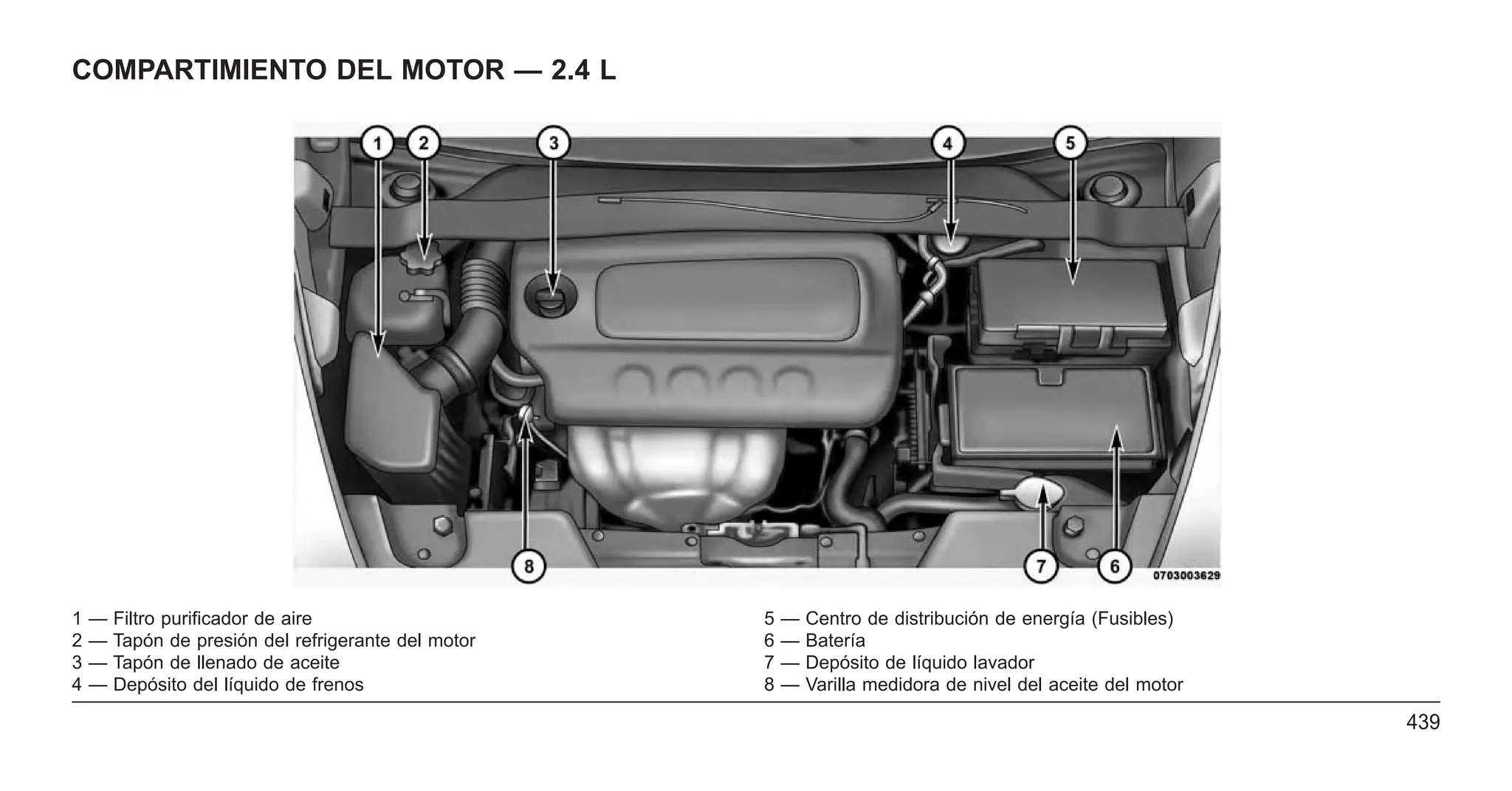 COMPARTIMIENTO DEL MOTOR — 2.4 L

1
2
3
4
5
8
7
6
0703003629

1 — Filtro purificador de aire
2 — Tapón de presión del refrigerante del motor
3 — Tapón de llenado de aceite
4 — Depósito del líquido de frenos

5 — Centro de distribución de energía (Fusibles)
6 — Batería
7 — Depósito de líquido lavador
8 — Varilla medidora de nivel del aceite del motor

439