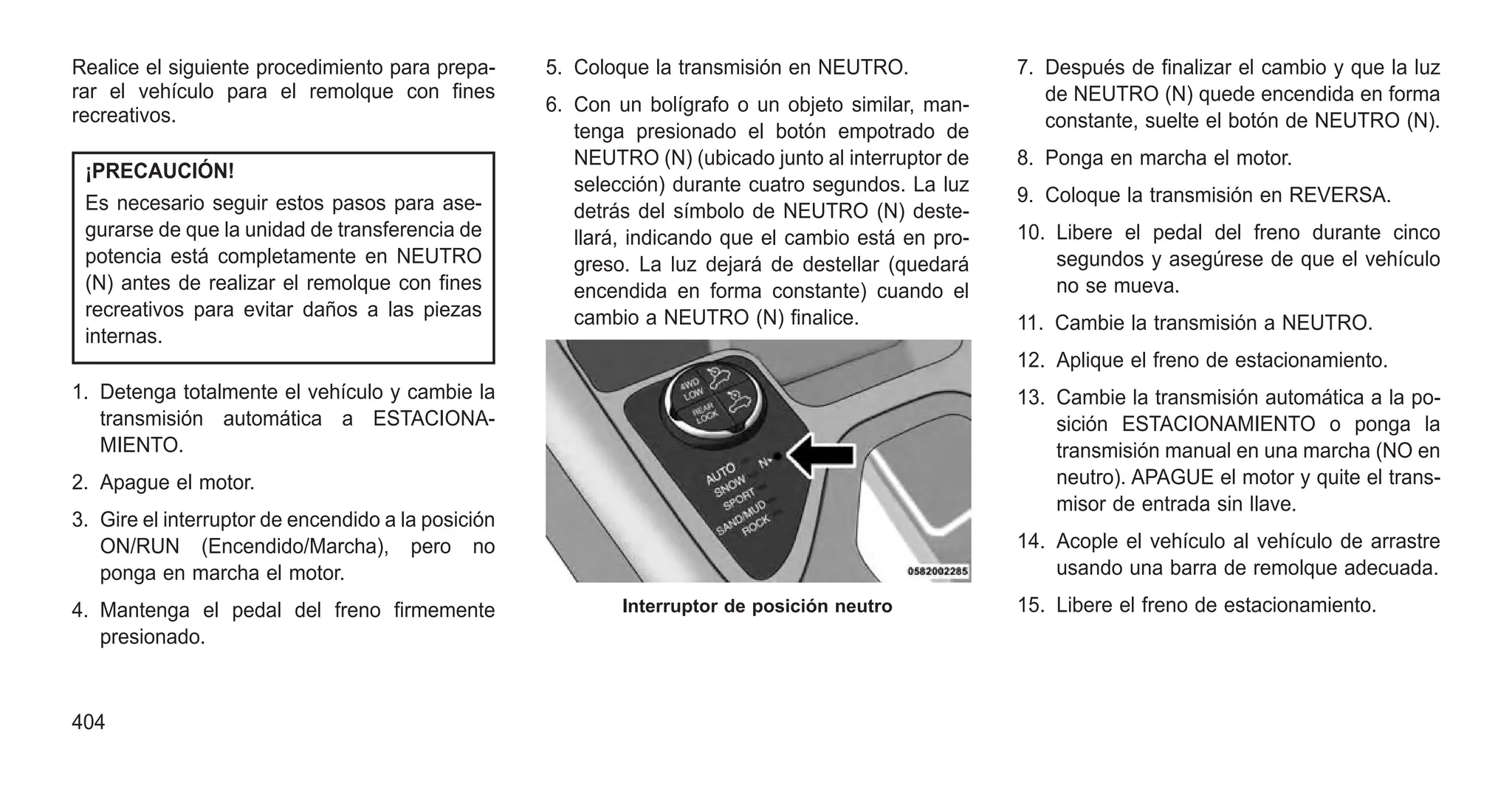 Realice el siguiente procedimiento para preparar el vehículo para el remolque con fines recreativos.

¡PRECAUCIÓN!
Es necesario seguir estos pasos para asegurarse de que la unidad de transferencia de potencia está completamente en NEUTRO (N) antes de realizar el remolque con fines recreativos para evitar daños a las piezas internas.

1. Detenga totalmente el vehículo y cambie la transmisión automática a ESTACIONAMIENTO.

2. Apague el motor.

3. Gire el interruptor de encendido a la posición ON/RUN (Encendido/Marcha), pero no ponga en marcha el motor.

4. Mantenga el pedal del freno firmemente presionado.

5. Coloque la transmisión en NEUTRO.

6. Con un bolígrafo o un objeto similar, mantenga presionado el botón empotrado de NEUTRO (N) (ubicado junto al interruptor de selección) durante cuatro segundos. La luz detrás del símbolo de NEUTRO (N) destellará, indicando que el cambio está en progreso. La luz dejará de destellar (quedará encendida en forma constante) cuando el cambio a NEUTRO (N) finalice.

4WD LOW
REAR LOCK
N
AUTO
SNOW
SPORT
SAND/MUD
ROCK
0582002285

Interruptor de posición neutro

7. Después de finalizar el cambio y que la luz de NEUTRO (N) quede encendida en forma constante, suelte el botón de NEUTRO (N).

8. Ponga en marcha el motor.

9. Coloque la transmisión en REVERSA.

10. Libere el pedal del freno durante cinco segundos y asegúrese de que el vehículo no se mueva.

11. Cambie la transmisión a NEUTRO.

12. Aplique el freno de estacionamiento.

13. Cambie la transmisión automática a la posición ESTACIONAMIENTO o ponga la transmisión manual en una marcha (NO en neutro). APAGUE el motor y quite el transmisor de entrada sin llave.

14. Acople el vehículo al vehículo de arrastre usando una barra de remolque adecuada.

15. Libere el freno de estacionamiento.

404