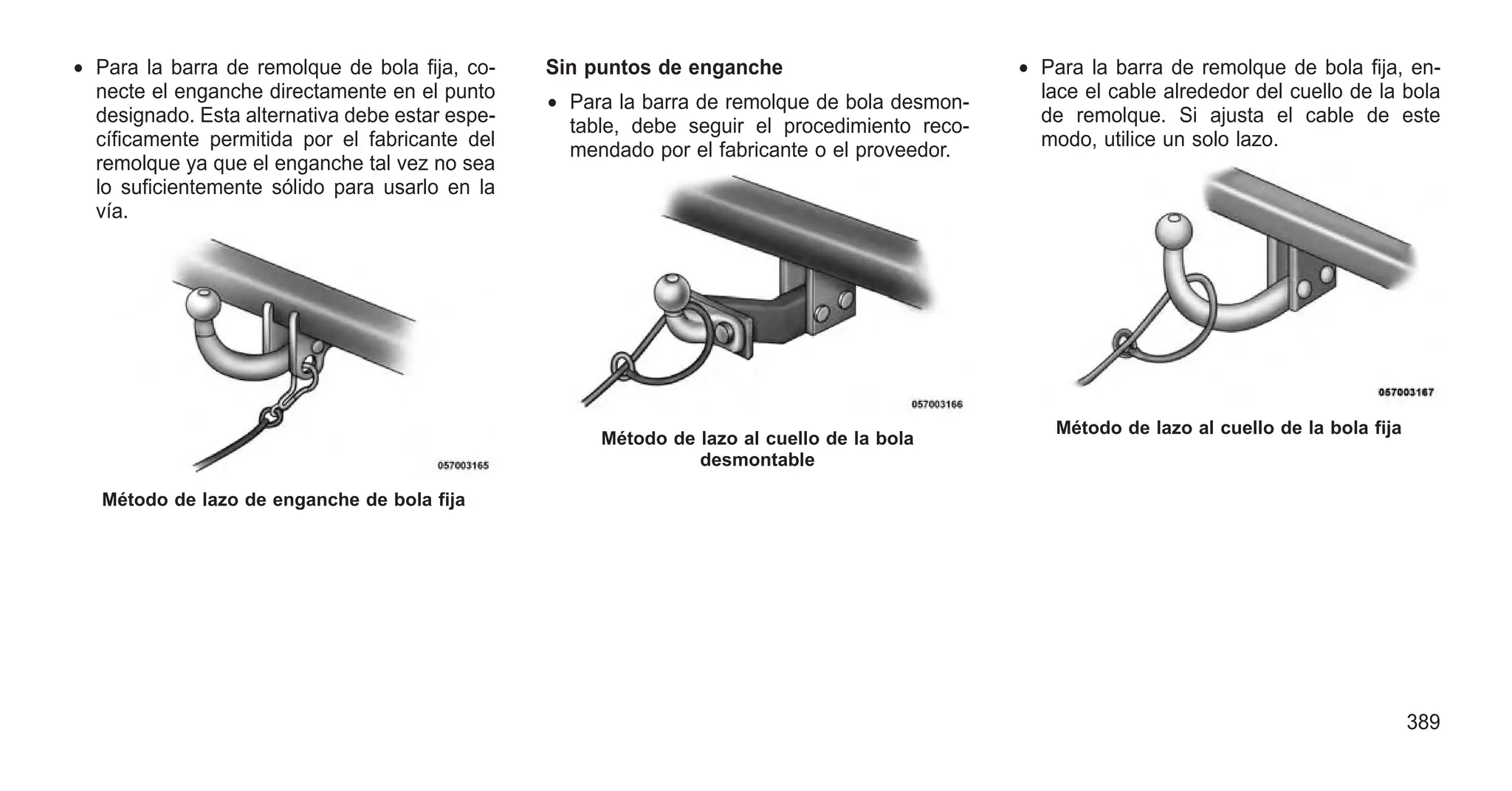 • Para la barra de remolque de bola fija, conecte el enganche directamente en el punto designado. Esta alternativa debe estar específicamente permitida por el fabricante del remolque ya que el enganche tal vez no sea lo suficientemente sólido para usarlo en la vía.

057003165

Método de lazo de enganche de bola fija

Sin puntos de enganche

• Para la barra de remolque de bola desmontable, debe seguir el procedimiento recomendado por el fabricante o el proveedor.

057003166

Método de lazo al cuello de la bola desmontable

• Para la barra de remolque de bola fija, enlace el cable alrededor del cuello de la bola de remolque. Si ajusta el cable de este modo, utilice un solo lazo.

057003167

Método de lazo al cuello de la bola fija

389