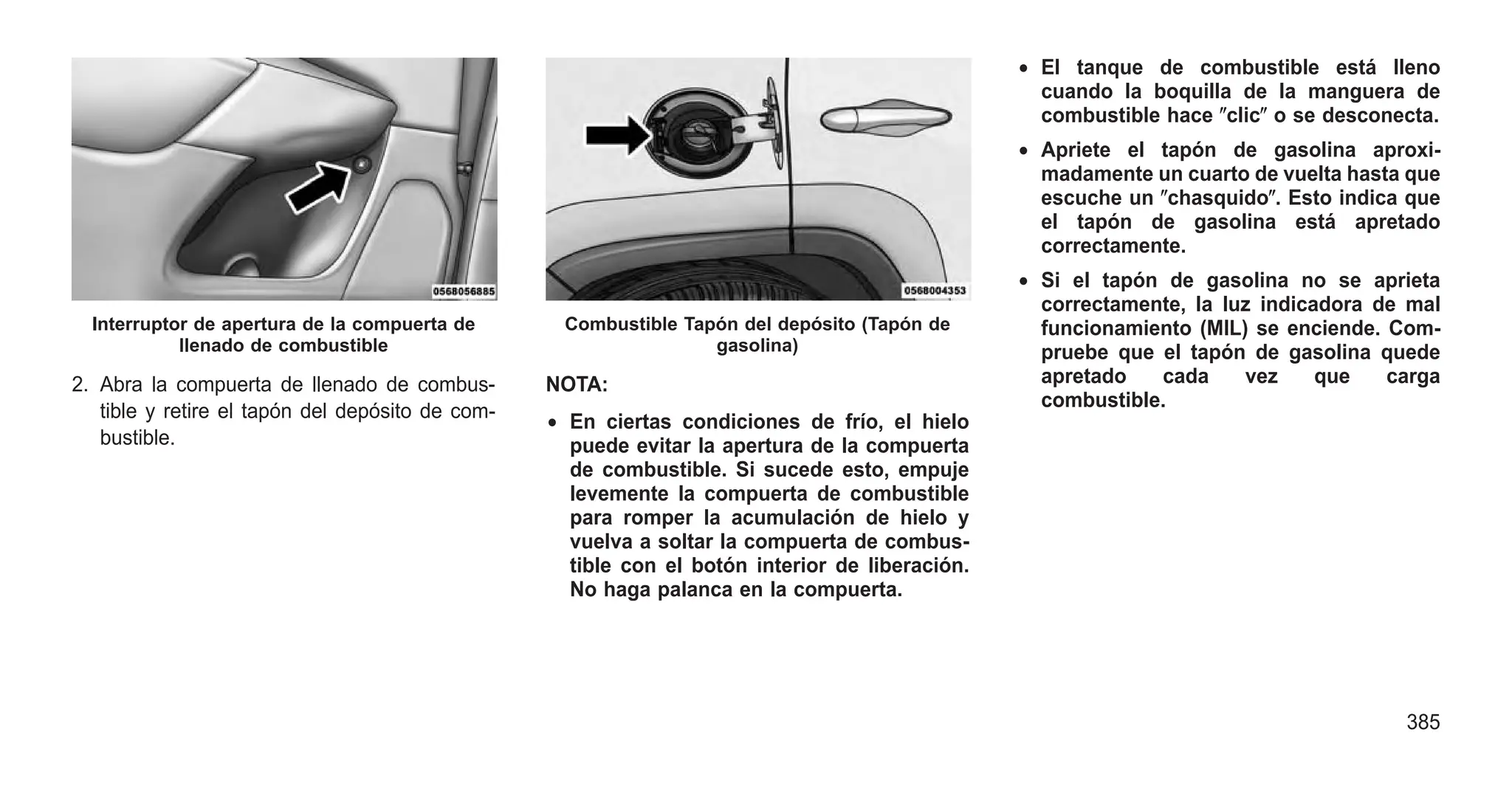 0568056885

Interruptor de apertura de la compuerta de llenado de combustible

2. Abra la compuerta de llenado de combustible y retire el tapón del depósito de combustible.

0568004353

Combustible Tapón del depósito (Tapón de gasolina)

NOTA:

• En ciertas condiciones de frío, el hielo puede evitar la apertura de la compuerta de combustible. Si sucede esto, empuje levemente la compuerta de combustible para romper la acumulación de hielo y vuelva a soltar la compuerta de combustible con el botón interior de liberación. No haga palanca en la compuerta.

• El tanque de combustible está lleno cuando la boquilla de la manguera de combustible hace ″clic″ o se desconecta.

• Apriete el tapón de gasolina aproximadamente un cuarto de vuelta hasta que escuche un ″chasquido″. Esto indica que el tapón de gasolina está apretado correctamente.

• Si el tapón de gasolina no se aprieta correctamente, la luz indicadora de mal funcionamiento (MIL) se enciende. Compruebe que el tapón de gasolina quede apretado cada vez que carga combustible.

385