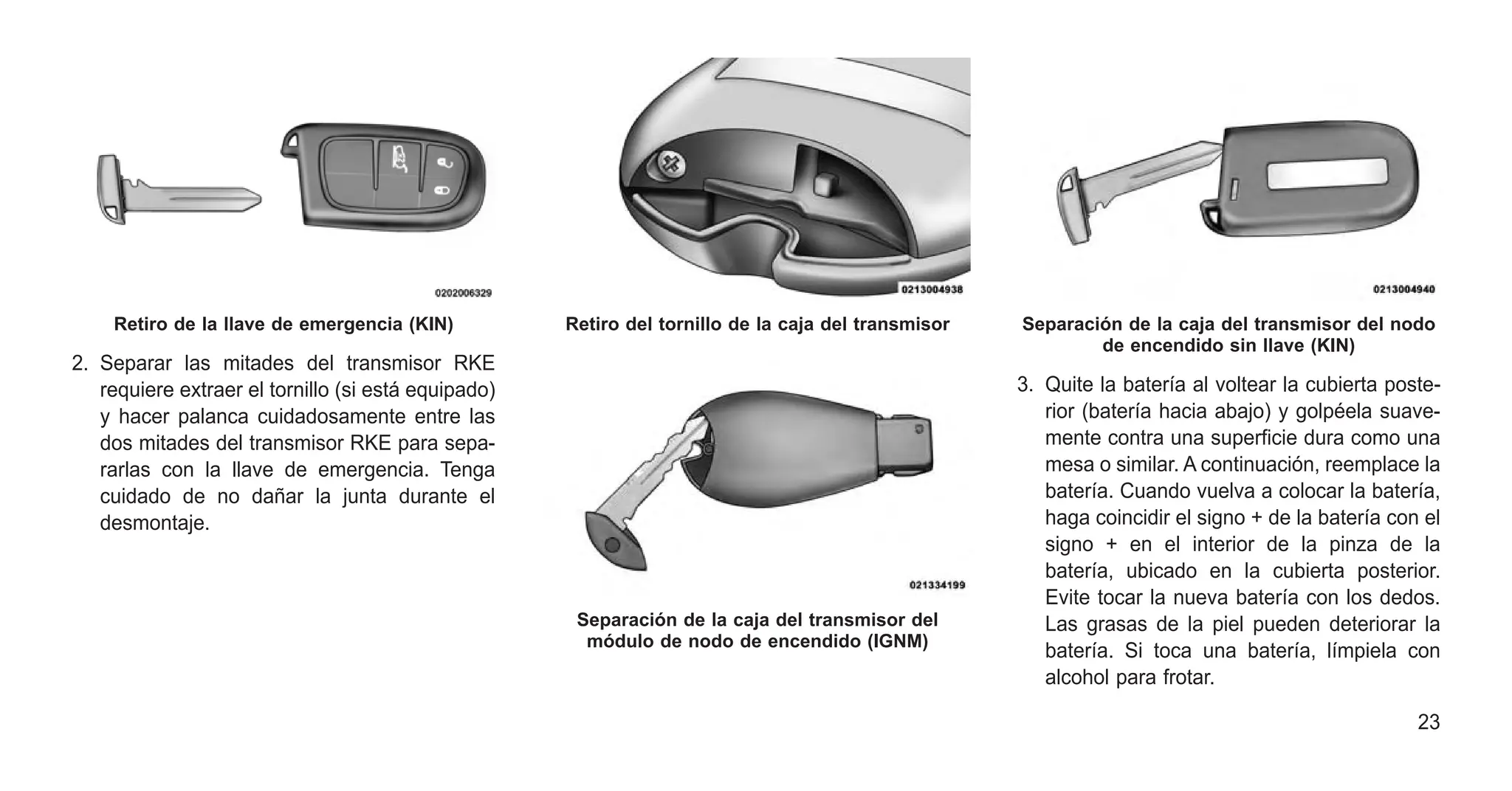 0202006329

Retiro de la llave de emergencia (KIN)

2. Separar las mitades del transmisor RKE requiere extraer el tornillo (si está equipado) y hacer palanca cuidadosamente entre las dos mitades del transmisor RKE para separarlas con la llave de emergencia. Tenga cuidado de no dañar la junta durante el desmontaje.

0213004938

Retiro del tornillo de la caja del transmisor

021334199

Separación de la caja del transmisor del módulo de nodo de encendido (IGNM)

0213004940

Separación de la caja del transmisor del nodo de encendido sin llave (KIN)

3. Quite la batería al voltear la cubierta posterior (batería hacia abajo) y golpéela suavemente contra una superficie dura como una mesa o similar. A continuación, reemplace la batería. Cuando vuelva a colocar la batería, haga coincidir el signo + de la batería con el signo + en el interior de la pinza de la batería, ubicado en la cubierta posterior. Evite tocar la nueva batería con los dedos. Las grasas de la piel pueden deteriorar la batería. Si toca una batería, límpiela con alcohol para frotar.

23