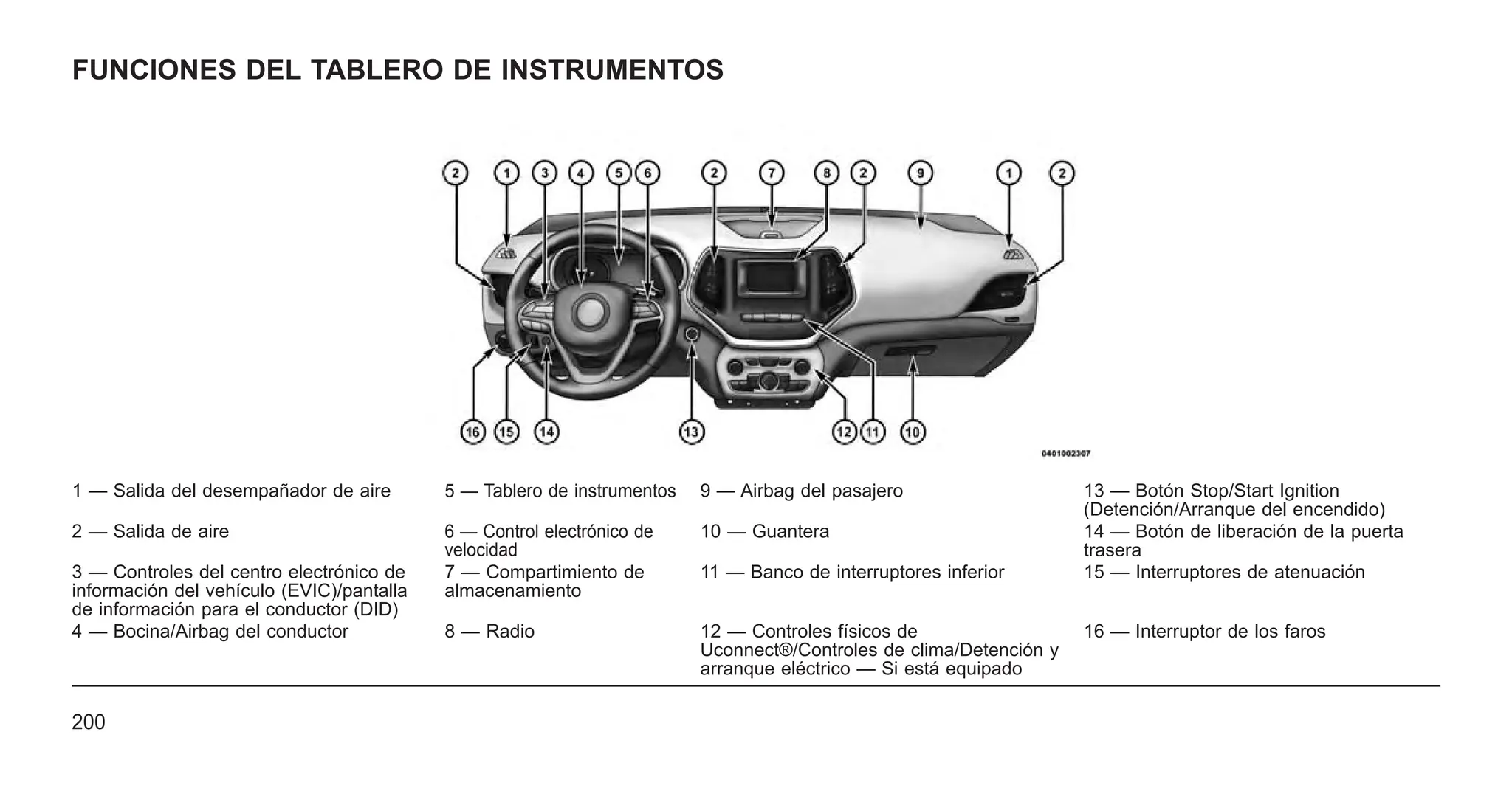 FUNCIONES DEL TABLERO DE INSTRUMENTOS

2 1 3 4 5 6 2 7 8 2 9 1 2

16 15 14 13 12 11 10

0401002307

| | | | |
|---|---|---|---|
| 1 — Salida del desempañador de aire | 5 — Tablero de instrumentos | 9 — Airbag del pasajero | 13 — Botón Stop/Start Ignition (Detención/Arranque del encendido) |
| 2 — Salida de aire | 6 — Control electrónico de velocidad | 10 — Guantera | 14 — Botón de liberación de la puerta trasera |
| 3 — Controles del centro electrónico de información del vehículo (EVIC)/pantalla de información para el conductor (DID) | 7 — Compartimiento de almacenamiento | 11 — Banco de interruptores inferior | 15 — Interruptores de atenuación |
| 4 — Bocina/Airbag del conductor | 8 — Radio | 12 — Controles físicos de Uconnect®/Controles de clima/Detención y arranque eléctrico — Si está equipado | 16 — Interruptor de los faros |

200