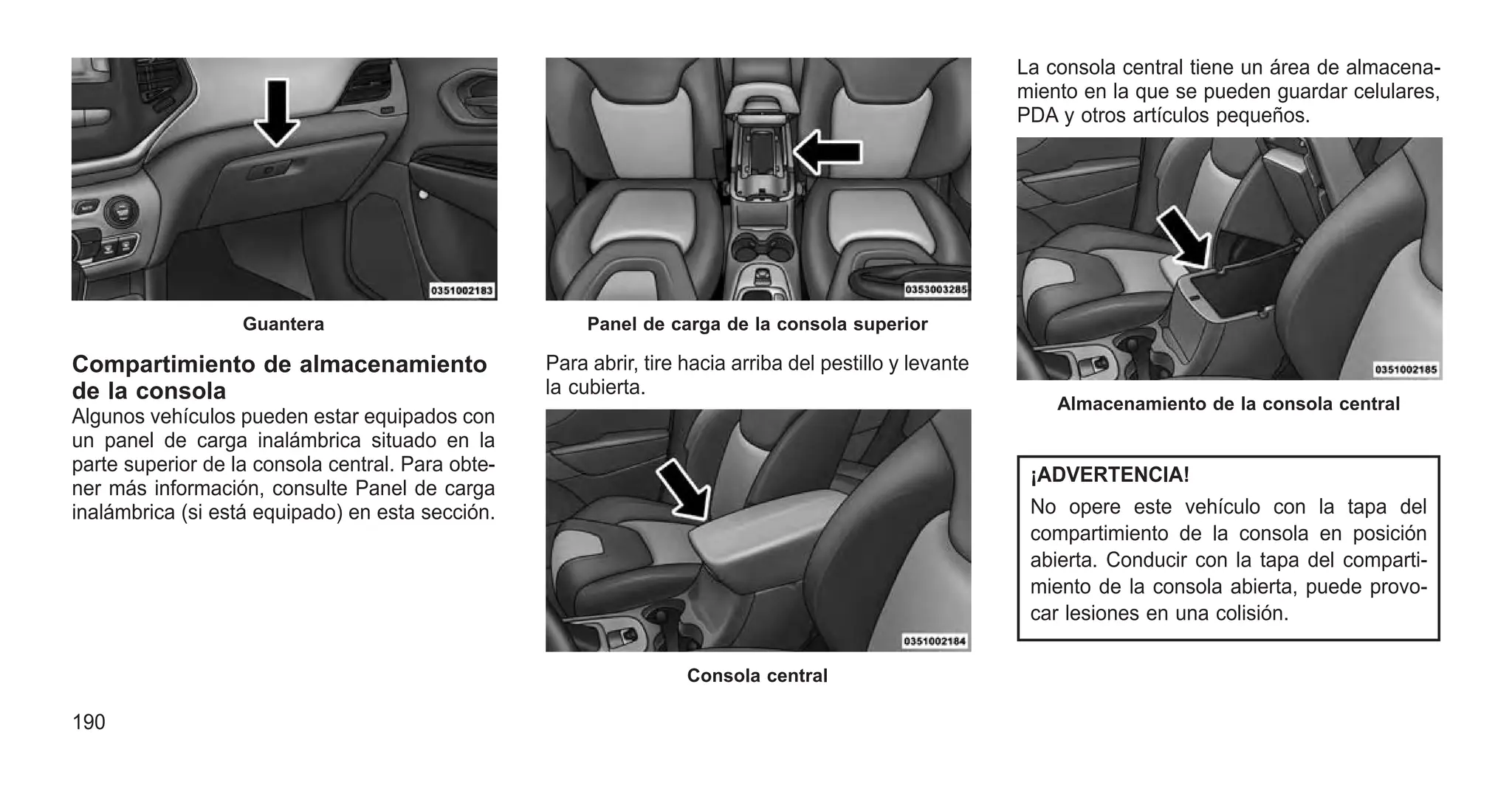 0351002183

Guantera

Compartimiento de almacenamiento de la consola

Algunos vehículos pueden estar equipados con un panel de carga inalámbrica situado en la parte superior de la consola central. Para obtener más información, consulte Panel de carga inalámbrica (si está equipado) en esta sección.

0353003285

Panel de carga de la consola superior

Para abrir, tire hacia arriba del pestillo y levante la cubierta.

0351002184

Consola central

La consola central tiene un área de almacenamiento en la que se pueden guardar celulares, PDA y otros artículos pequeños.

0351002185

Almacenamiento de la consola central

¡ADVERTENCIA!

No opere este vehículo con la tapa del compartimiento de la consola en posición abierta. Conducir con la tapa del compartimiento de la consola abierta, puede provocar lesiones en una colisión.

190