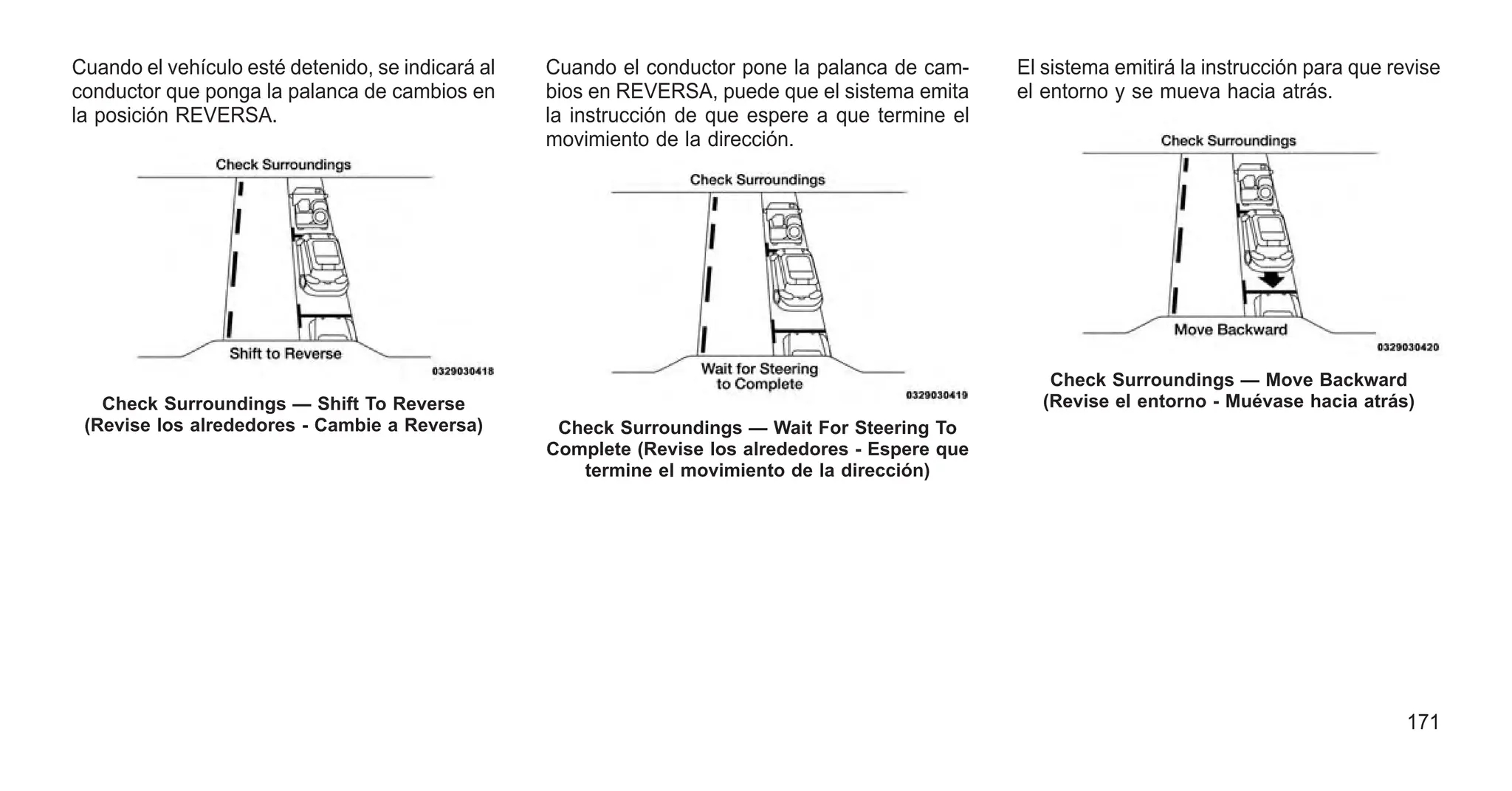 Cuando el vehículo esté detenido, se indicará al conductor que ponga la palanca de cambios en la posición REVERSA.

Check Surroundings

Shift to Reverse

0329030418

Check Surroundings — Shift To Reverse (Revise los alrededores - Cambie a Reversa)

Cuando el conductor pone la palanca de cambios en REVERSA, puede que el sistema emita la instrucción de que espere a que termine el movimiento de la dirección.

Check Surroundings

Wait for Steering to Complete

0329030419

Check Surroundings — Wait For Steering To Complete (Revise los alrededores - Espere que termine el movimiento de la dirección)

El sistema emitirá la instrucción para que revise el entorno y se mueva hacia atrás.

Check Surroundings

Move Backward

0329030420

Check Surroundings — Move Backward (Revise el entorno - Muévase hacia atrás)

171