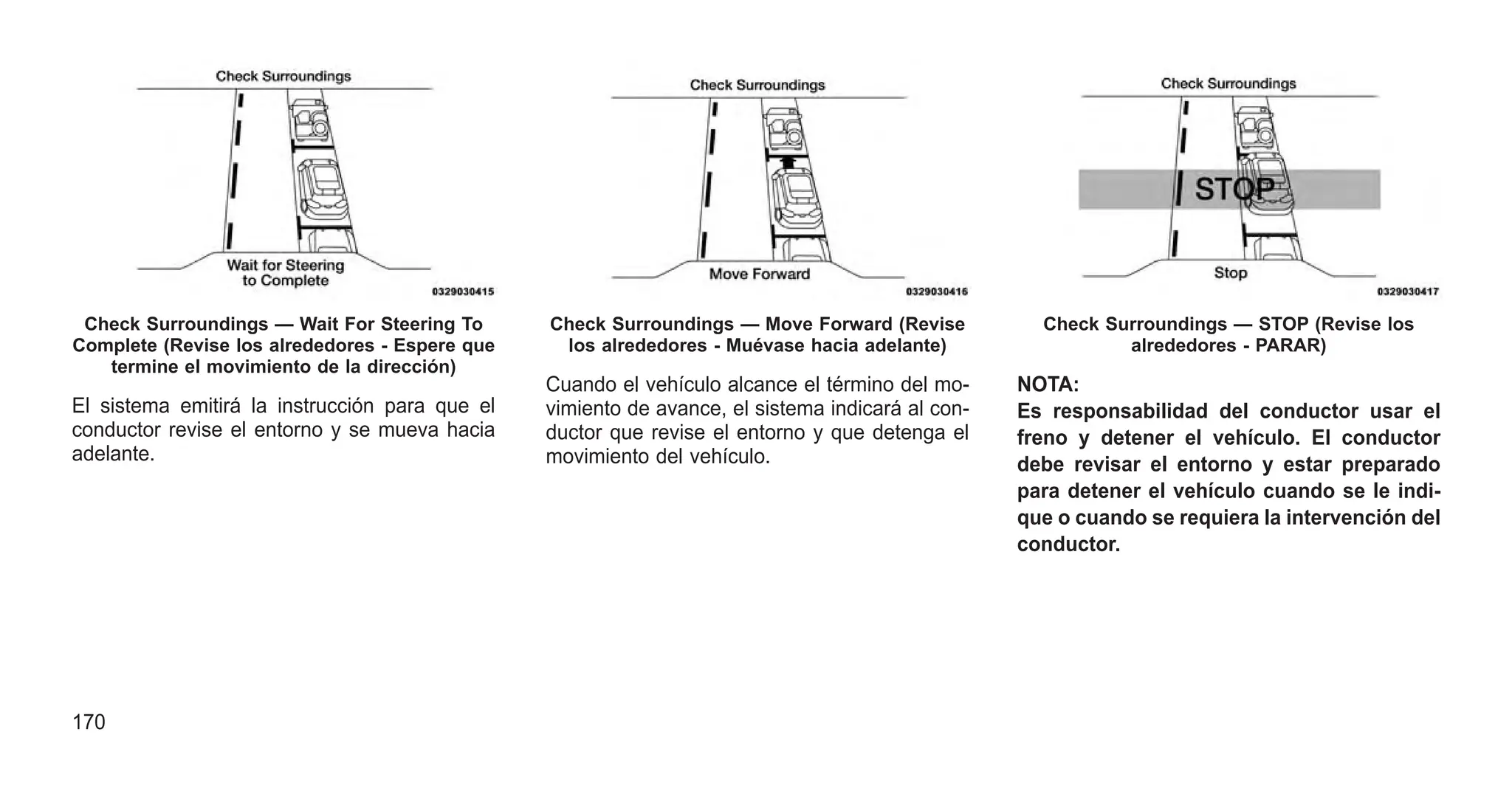 Check Surroundings

Wait for Steering to Complete

0329030415

Check Surroundings — Wait For Steering To Complete (Revise los alrededores - Espere que termine el movimiento de la dirección)

El sistema emitirá la instrucción para que el conductor revise el entorno y se mueva hacia adelante.

Check Surroundings

Move Forward

0329030416

Check Surroundings — Move Forward (Revise los alrededores - Muévase hacia adelante)

Cuando el vehículo alcance el término del movimiento de avance, el sistema indicará al conductor que revise el entorno y que detenga el movimiento del vehículo.

Check Surroundings

STOP

Stop

0329030417

Check Surroundings — STOP (Revise los alrededores - PARAR)

NOTA:
Es responsabilidad del conductor usar el freno y detener el vehículo. El conductor debe revisar el entorno y estar preparado para detener el vehículo cuando se le indique o cuando se requiera la intervención del conductor.

170