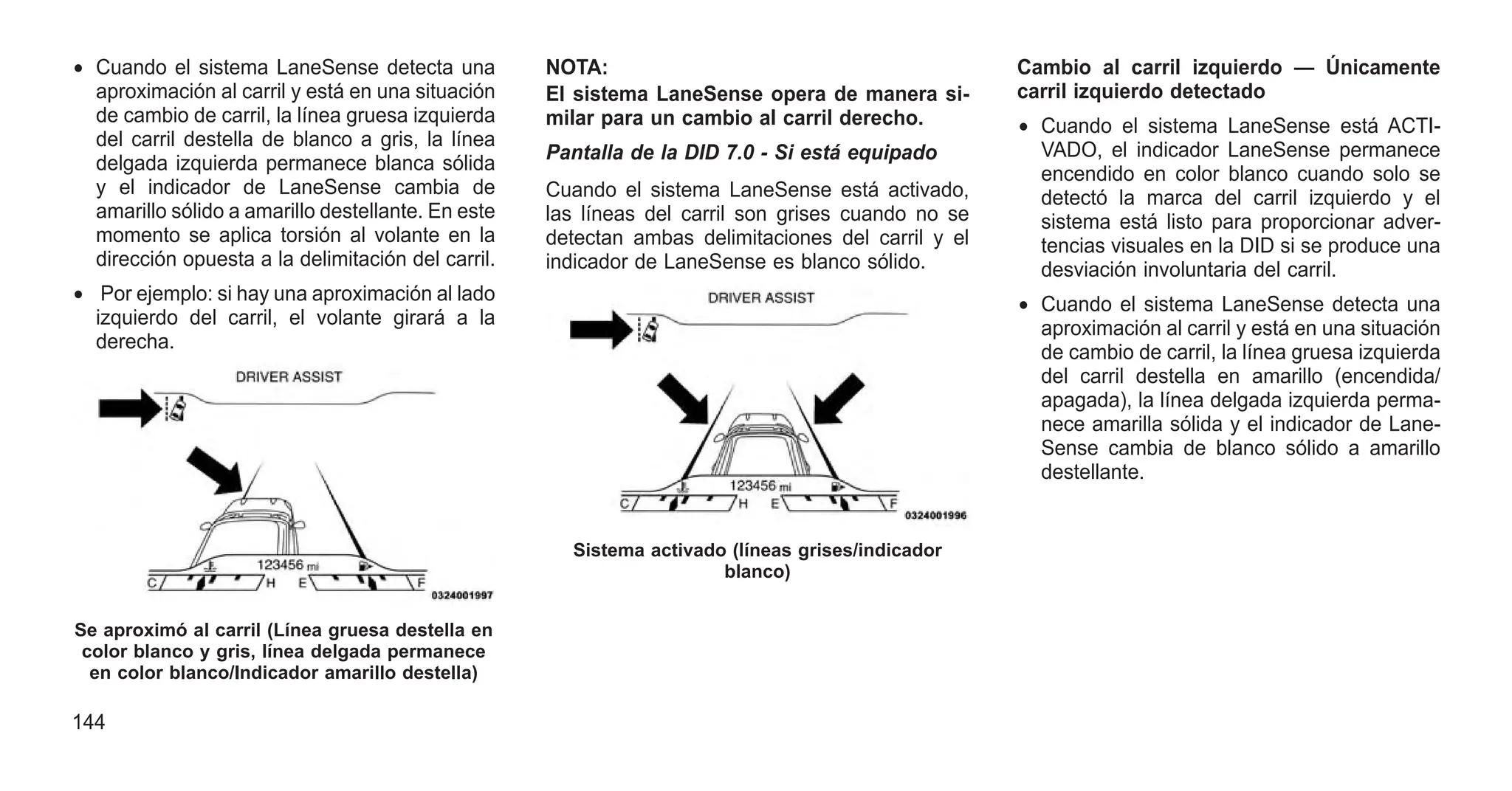 • Cuando el sistema LaneSense detecta una aproximación al carril y está en una situación de cambio de carril, la línea gruesa izquierda del carril destella de blanco a gris, la línea delgada izquierda permanece blanca sólida y el indicador de LaneSense cambia de amarillo sólido a amarillo destellante. En este momento se aplica torsión al volante en la dirección opuesta a la delimitación del carril.

• Por ejemplo: si hay una aproximación al lado izquierdo del carril, el volante girará a la derecha.

DRIVER ASSIST

123456 mi

C H E F

0324001997

Se aproximó al carril (Línea gruesa destella en color blanco y gris, línea delgada permanece en color blanco/Indicador amarillo destella)

144

NOTA:
El sistema LaneSense opera de manera similar para un cambio al carril derecho.

Pantalla de la DID 7.0 - Si está equipado

Cuando el sistema LaneSense está activado, las líneas del carril son grises cuando no se detectan ambas delimitaciones del carril y el indicador de LaneSense es blanco sólido.

DRIVER ASSIST

123456 mi

C H E F

0324001996

Sistema activado (líneas grises/indicador blanco)

Cambio al carril izquierdo — Únicamente carril izquierdo detectado

• Cuando el sistema LaneSense está ACTIVADO, el indicador LaneSense permanece encendido en color blanco cuando solo se detectó la marca del carril izquierdo y el sistema está listo para proporcionar advertencias visuales en la DID si se produce una desviación involuntaria del carril.

• Cuando el sistema LaneSense detecta una aproximación al carril y está en una situación de cambio de carril, la línea gruesa izquierda del carril destella en amarillo (encendida/apagada), la línea delgada izquierda permanece amarilla sólida y el indicador de LaneSense cambia de blanco sólido a amarillo destellante.