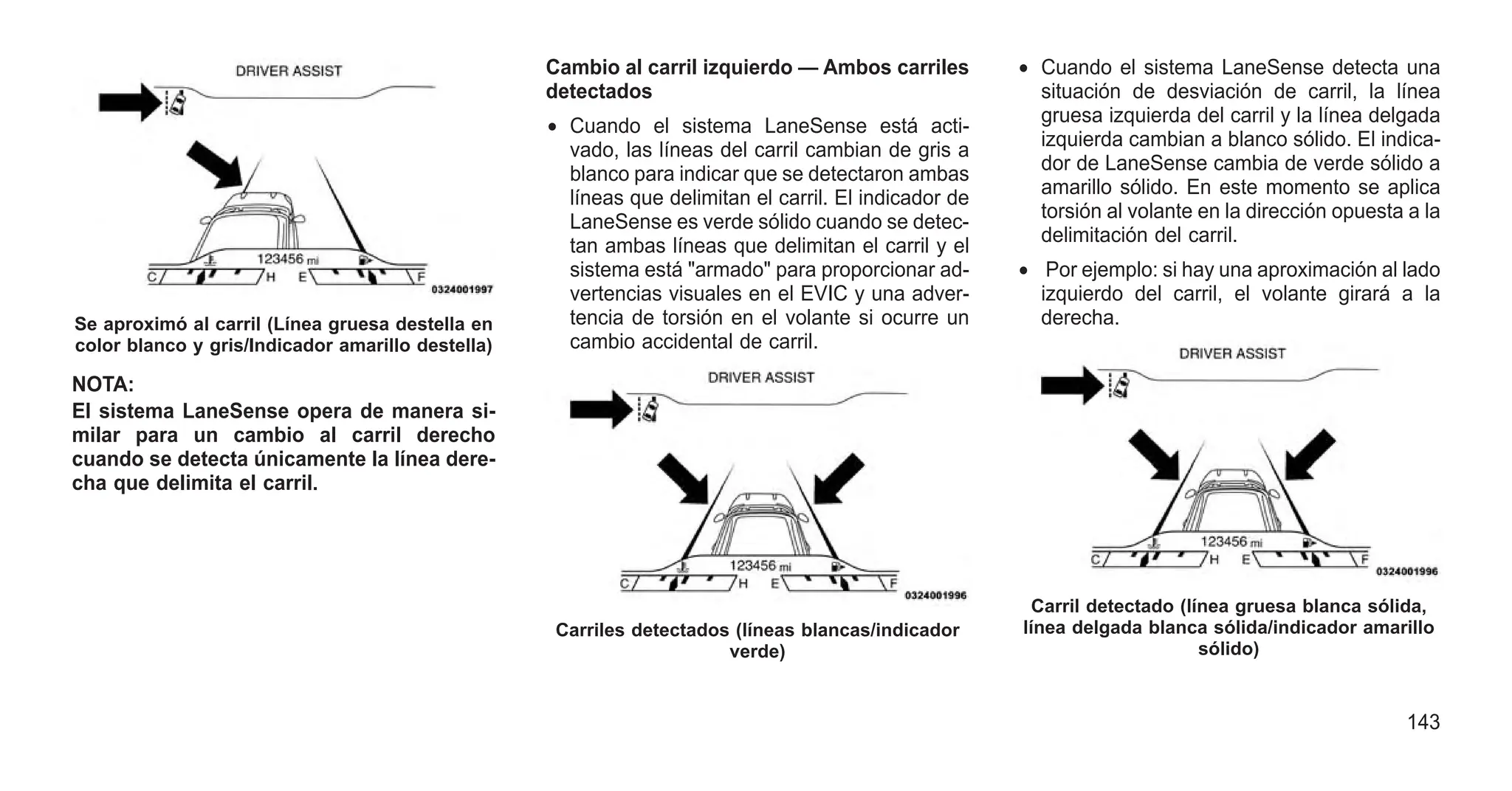 DRIVER ASSIST

123456 mi

C H E F

0324001997

Se aproximó al carril (Línea gruesa destella en color blanco y gris/Indicador amarillo destella)

NOTA:
El sistema LaneSense opera de manera similar para un cambio al carril derecho cuando se detecta únicamente la línea derecha que delimita el carril.

Cambio al carril izquierdo — Ambos carriles detectados

• Cuando el sistema LaneSense está activado, las líneas del carril cambian de gris a blanco para indicar que se detectaron ambas líneas que delimitan el carril. El indicador de LaneSense es verde sólido cuando se detectan ambas líneas que delimitan el carril y el sistema está "armado" para proporcionar advertencias visuales en el EVIC y una advertencia de torsión en el volante si ocurre un cambio accidental de carril.

DRIVER ASSIST

123456 mi

C H E F

0324001996

Carriles detectados (líneas blancas/indicador verde)

• Cuando el sistema LaneSense detecta una situación de desviación de carril, la línea gruesa izquierda del carril y la línea delgada izquierda cambian a blanco sólido. El indicador de LaneSense cambia de verde sólido a amarillo sólido. En este momento se aplica torsión al volante en la dirección opuesta a la delimitación del carril.

• Por ejemplo: si hay una aproximación al lado izquierdo del carril, el volante girará a la derecha.

DRIVER ASSIST

123456 mi

C H E F

0324001996

Carril detectado (línea gruesa blanca sólida, línea delgada blanca sólida/indicador amarillo sólido)

143