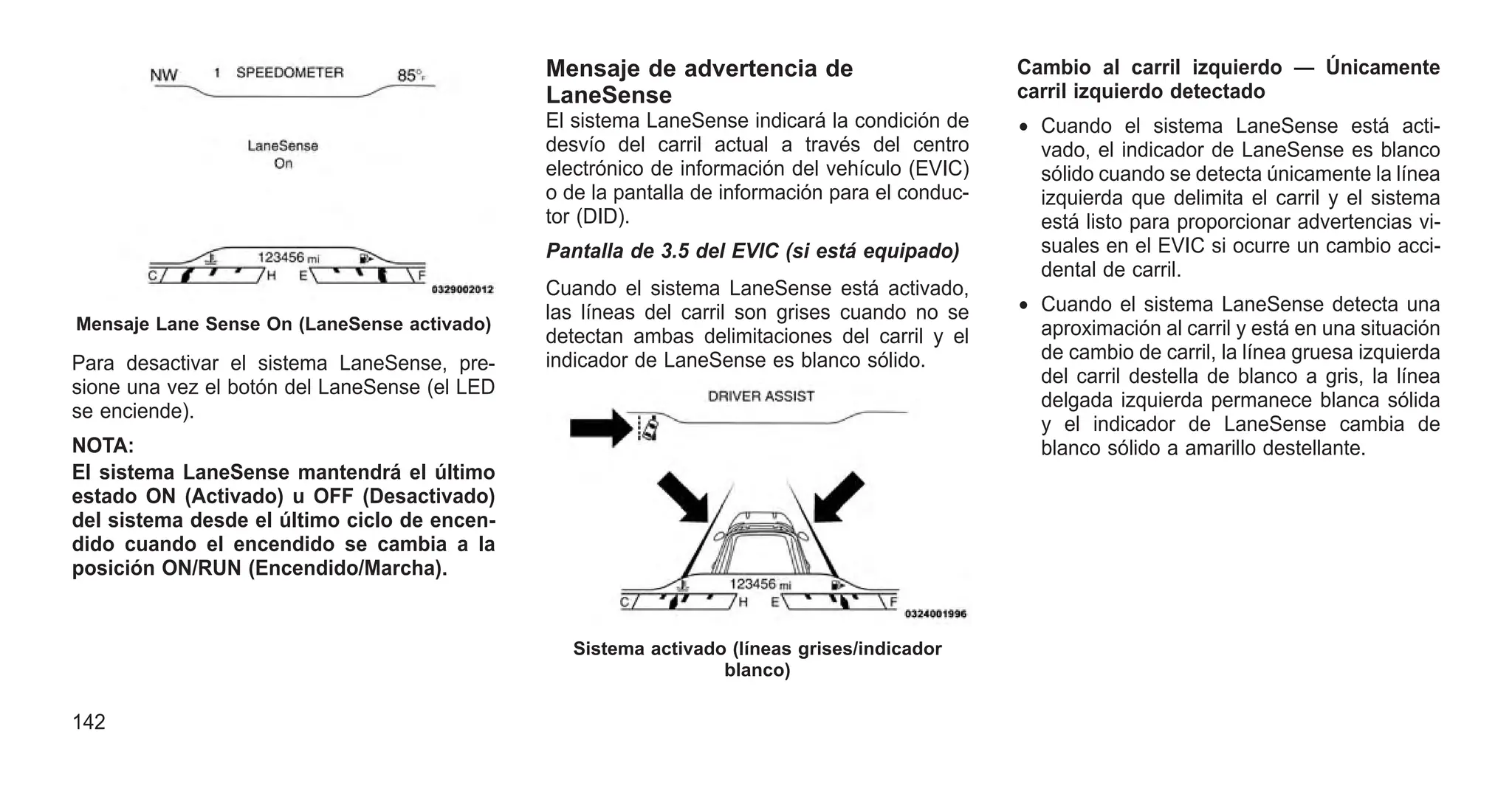 NW 1 SPEEDOMETER 85°F

LaneSense
On

123456 mi
C H E F
0329002012

Mensaje Lane Sense On (LaneSense activado)

Para desactivar el sistema LaneSense, presione una vez el botón del LaneSense (el LED se enciende).

NOTA:

El sistema LaneSense mantendrá el último estado ON (Activado) u OFF (Desactivado) del sistema desde el último ciclo de encendido cuando el encendido se cambia a la posición ON/RUN (Encendido/Marcha).

Mensaje de advertencia de LaneSense

El sistema LaneSense indicará la condición de desvío del carril actual a través del centro electrónico de información del vehículo (EVIC) o de la pantalla de información para el conductor (DID).

Pantalla de 3.5 del EVIC (si está equipado)

Cuando el sistema LaneSense está activado, las líneas del carril son grises cuando no se detectan ambas delimitaciones del carril y el indicador de LaneSense es blanco sólido.

DRIVER ASSIST

123456 mi
C H E F
0324001996

Sistema activado (líneas grises/indicador blanco)

Cambio al carril izquierdo — Únicamente carril izquierdo detectado

• Cuando el sistema LaneSense está activado, el indicador de LaneSense es blanco sólido cuando se detecta únicamente la línea izquierda que delimita el carril y el sistema está listo para proporcionar advertencias visuales en el EVIC si ocurre un cambio accidental de carril.

• Cuando el sistema LaneSense detecta una aproximación al carril y está en una situación de cambio de carril, la línea gruesa izquierda del carril destella de blanco a gris, la línea delgada izquierda permanece blanca sólida y el indicador de LaneSense cambia de blanco sólido a amarillo destellante.

142