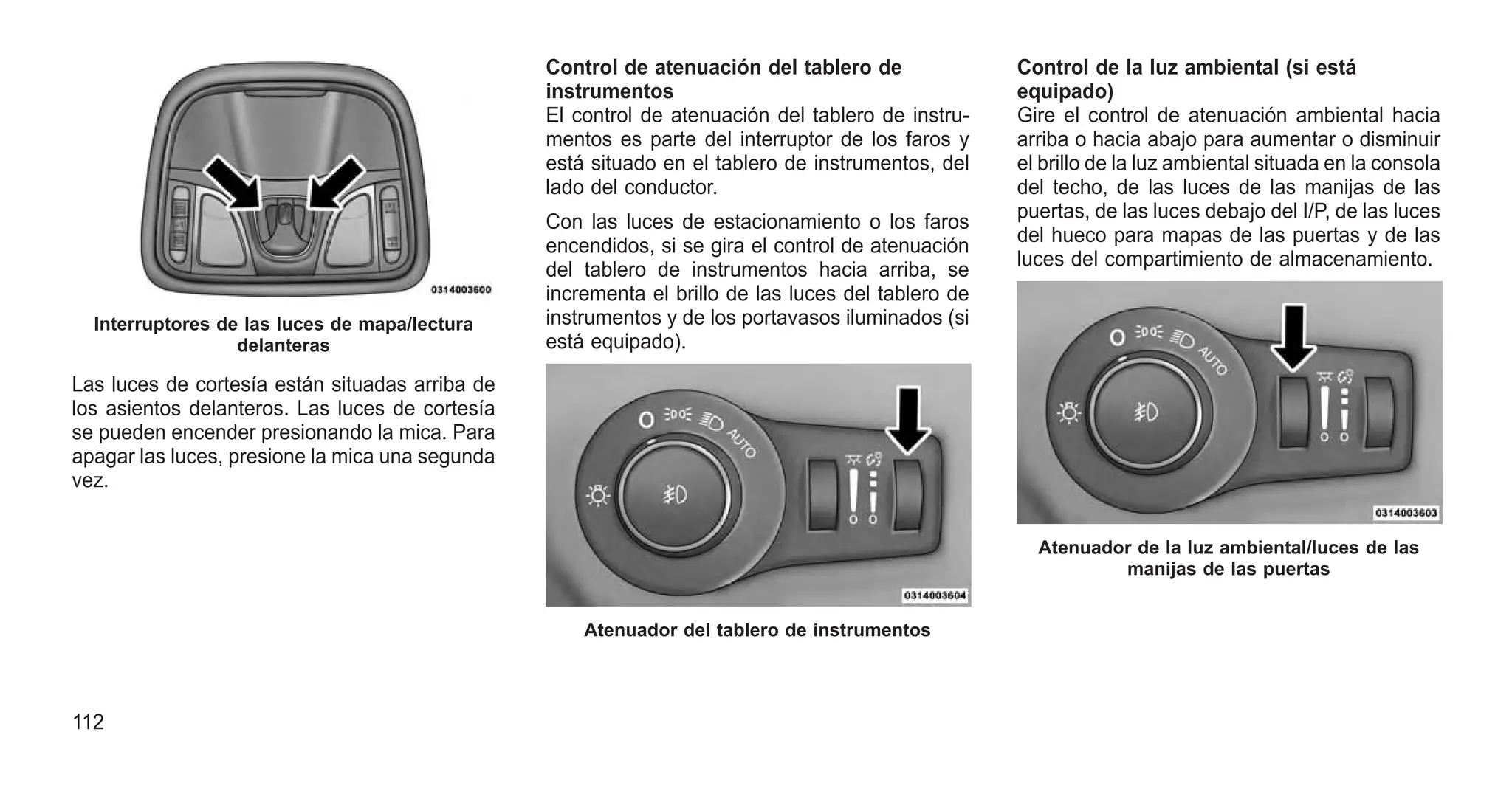 0314003600

Interruptores de las luces de mapa/lectura delanteras

Las luces de cortesía están situadas arriba de los asientos delanteros. Las luces de cortesía se pueden encender presionando la mica. Para apagar las luces, presione la mica una segunda vez.

Control de atenuación del tablero de instrumentos

El control de atenuación del tablero de instrumentos es parte del interruptor de los faros y está situado en el tablero de instrumentos, del lado del conductor.

Con las luces de estacionamiento o los faros encendidos, si se gira el control de atenuación del tablero de instrumentos hacia arriba, se incrementa el brillo de las luces del tablero de instrumentos y de los portavasos iluminados (si está equipado).

O AUTO

0314003604

Atenuador del tablero de instrumentos

Control de la luz ambiental (si está equipado)

Gire el control de atenuación ambiental hacia arriba o hacia abajo para aumentar o disminuir el brillo de la luz ambiental situada en la consola del techo, de las luces de las manijas de las puertas, de las luces debajo del I/P, de las luces del hueco para mapas de las puertas y de las luces del compartimiento de almacenamiento.

O AUTO

0314003603

Atenuador de la luz ambiental/luces de las manijas de las puertas

112