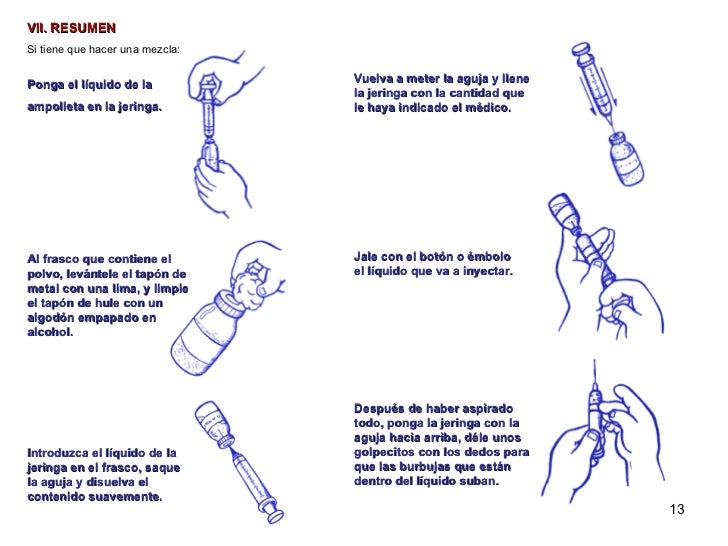 VII. RESUMEN

Si tiene que hacer una mezcla:

Ponga el líquido de la ampolleta en la jeringa.

Al frasco que contiene el polvo, levántele el tapón de metal con una lima, y limpie el tapón de hule con un algodón empapado en alcohol.

Introduzca el líquido de la jeringa en el frasco, saque la aguja y disuelva el contenido suavemente.

Vuelva a meter la aguja y llene la jeringa con la cantidad que le haya indicado el médico.

Jale con el botón o émbolo el líquido que va a inyectar.

Después de haber aspirado todo, ponga la jeringa con la aguja hacia arriba, déle unos golpecitos con los dedos para que las burbujas que están dentro del líquido suban.

13