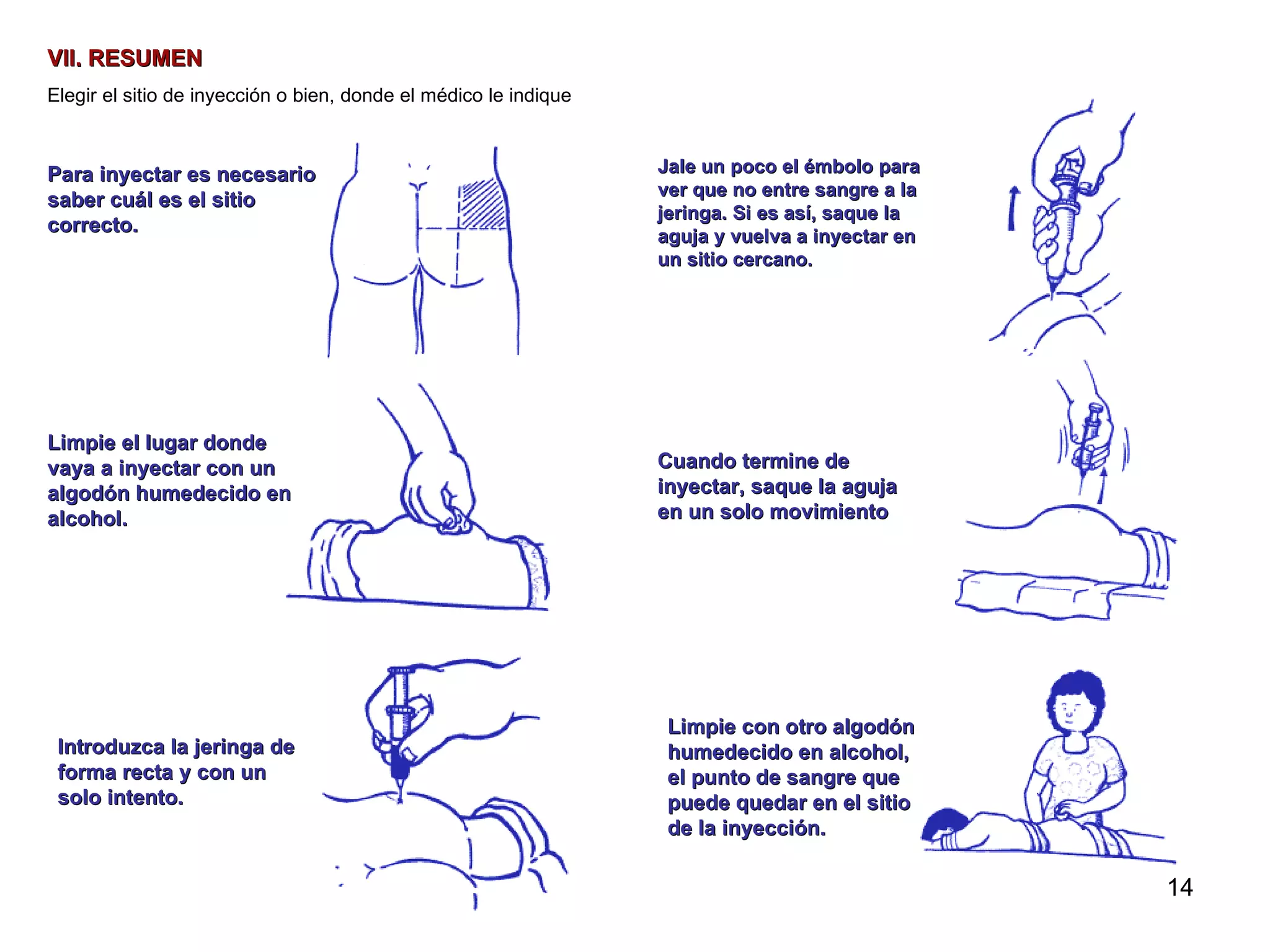 VII. RESUMEN

Elegir el sitio de inyección o bien, donde el médico le indique

Para inyectar es necesario saber cuál es el sitio correcto.

Limpie el lugar donde vaya a inyectar con un algodón humedecido en alcohol.

Introduzca la jeringa de forma recta y con un solo intento.

Jale un poco el émbolo para ver que no entre sangre a la jeringa. Si es así, saque la aguja y vuelva a inyectar en un sitio cercano.

Cuando termine de inyectar, saque la aguja en un solo movimiento

Limpie con otro algodón humedecido en alcohol, el punto de sangre que puede quedar en el sitio de la inyección.

14