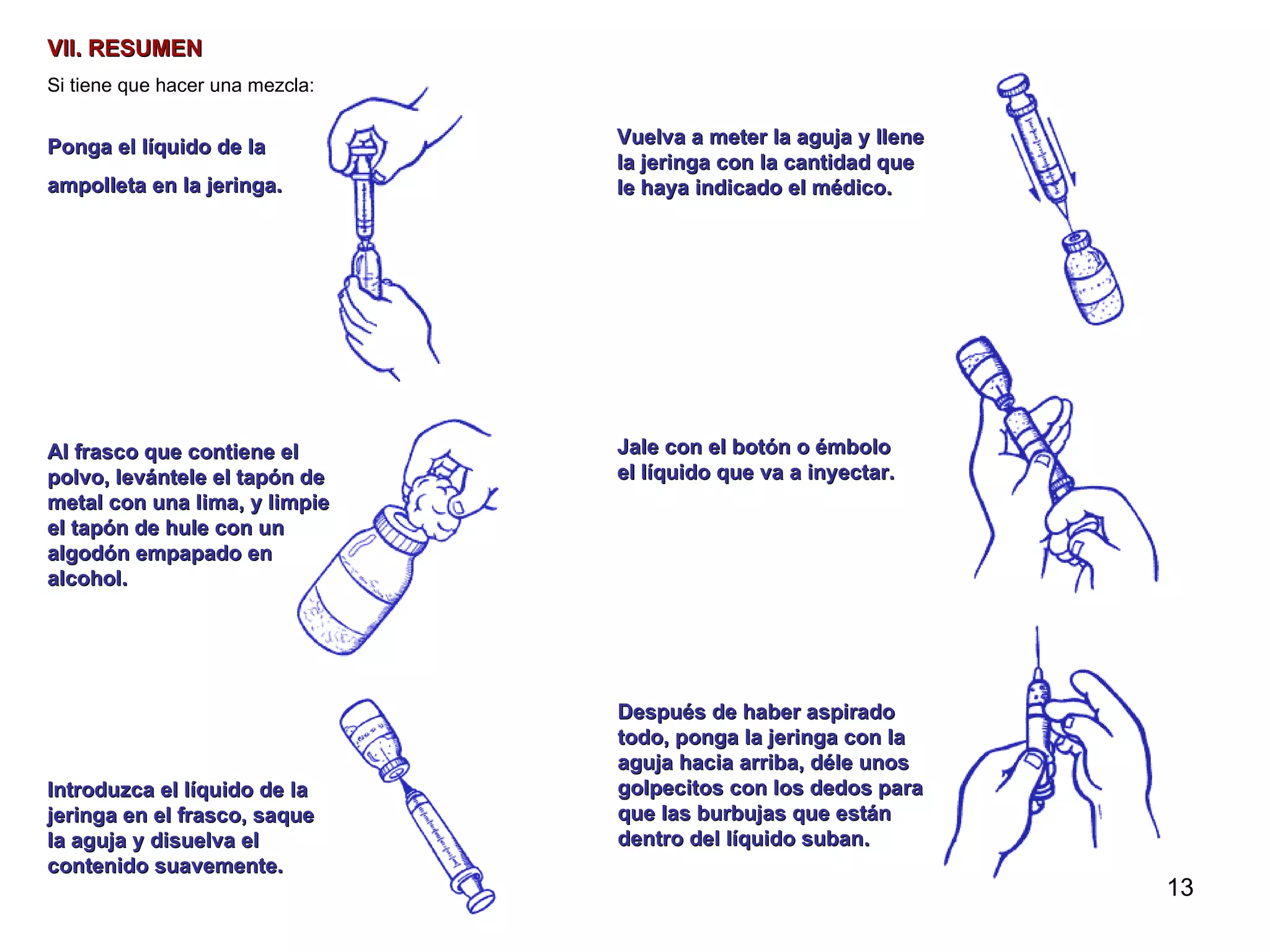 VII. RESUMEN

Si tiene que hacer una mezcla:

Ponga el líquido de la ampolleta en la jeringa.

Al frasco que contiene el polvo, levántele el tapón de metal con una lima, y limpie el tapón de hule con un algodón empapado en alcohol.

Introduzca el líquido de la jeringa en el frasco, saque la aguja y disuelva el contenido suavemente.

Vuelva a meter la aguja y llene la jeringa con la cantidad que le haya indicado el médico.

Jale con el botón o émbolo el líquido que va a inyectar.

Después de haber aspirado todo, ponga la jeringa con la aguja hacia arriba, déle unos golpecitos con los dedos para que las burbujas que están dentro del líquido suban.

13