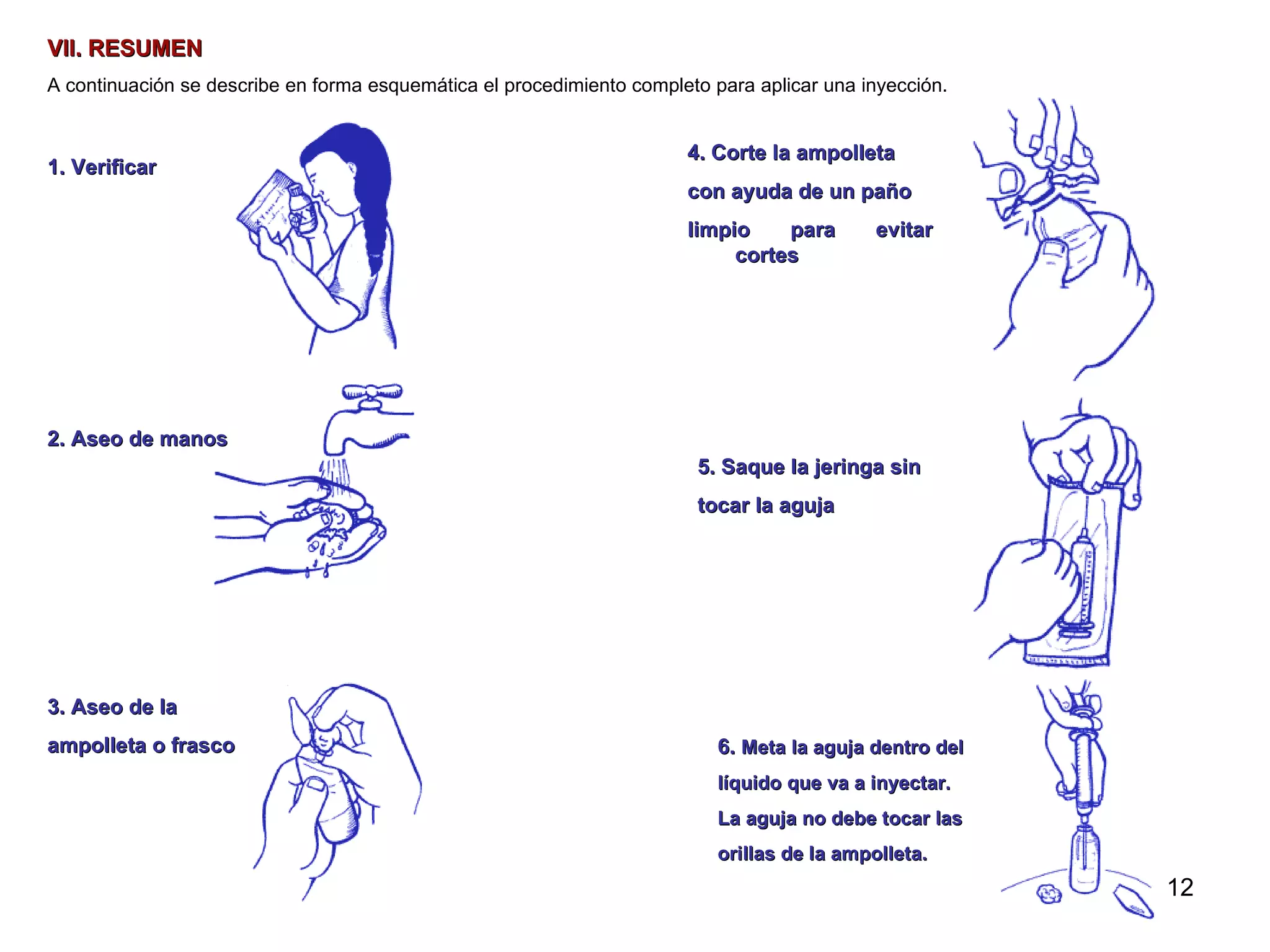 VII. RESUMEN

A continuación se describe en forma esquemática el procedimiento completo para aplicar una inyección.

1. Verificar

2. Aseo de manos

3. Aseo de la ampolleta o frasco

4. Corte la ampolleta con ayuda de un paño limpio para evitar cortes

5. Saque la jeringa sin tocar la aguja

6. Meta la aguja dentro del líquido que va a inyectar. La aguja no debe tocar las orillas de la ampolleta.

12