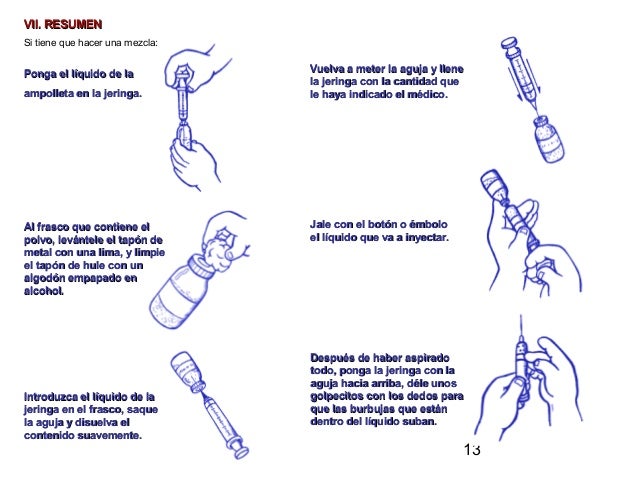 VII. RESUMEN

Si tiene que hacer una mezcla:

Ponga el líquido de la ampolleta en la jeringa.

Al frasco que contiene el polvo, levántele el tapón de metal con una lima, y limpie el tapón de hule con un algodón empapado en alcohol.

Introduzca el líquido de la jeringa en el frasco, saque la aguja y disuelva el contenido suavemente.

Vuelva a meter la aguja y llene la jeringa con la cantidad que le haya indicado el médico.

Jale con el botón o émbolo el líquido que va a inyectar.

Después de haber aspirado todo, ponga la jeringa con la aguja hacia arriba, déle unos golpecitos con los dedos para que las burbujas que están dentro del líquido suban.

13