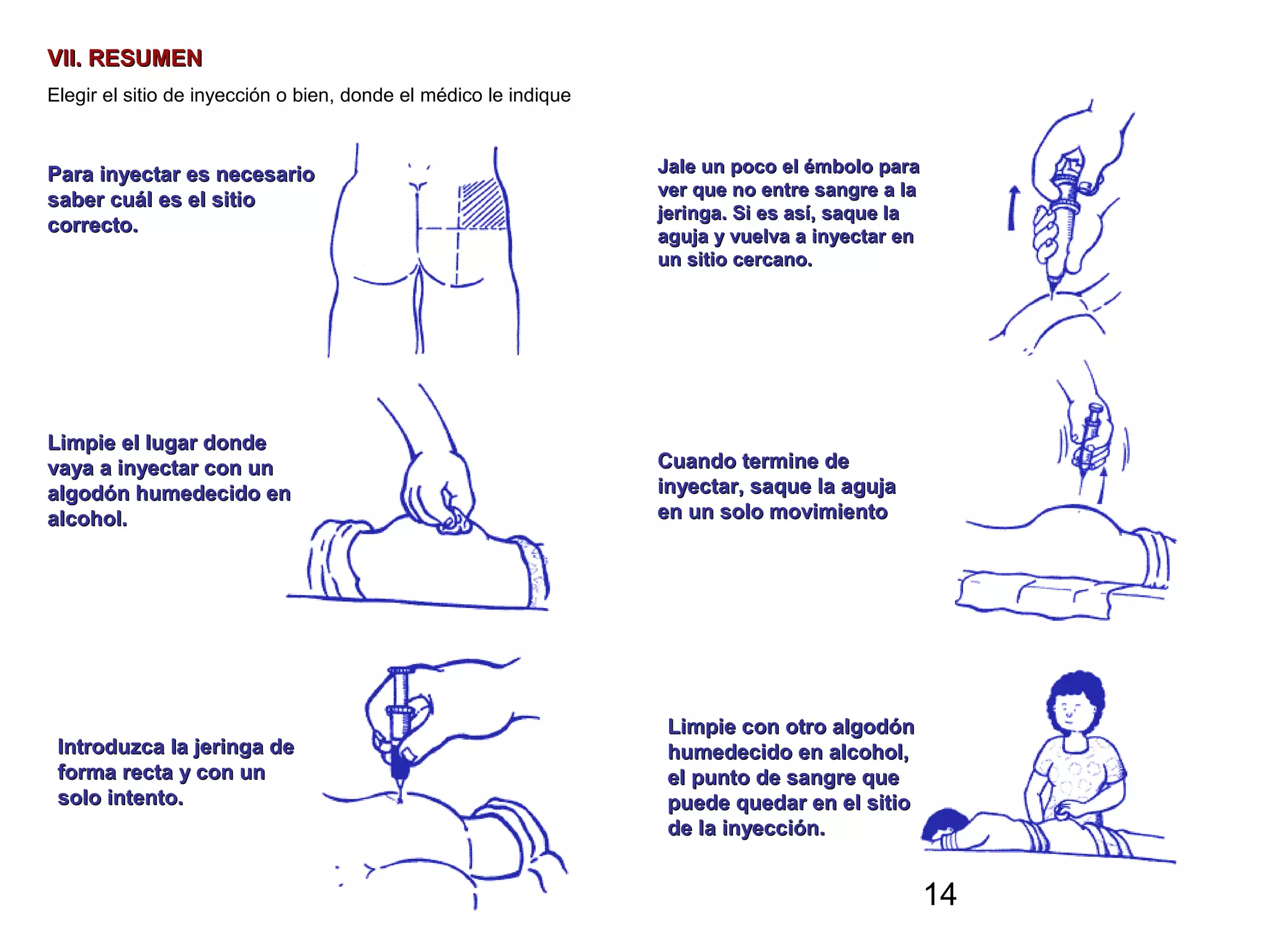 VII. RESUMEN

Elegir el sitio de inyección o bien, donde el médico le indique

Para inyectar es necesario saber cuál es el sitio correcto.

Limpie el lugar donde vaya a inyectar con un algodón humedecido en alcohol.

Introduzca la jeringa de forma recta y con un solo intento.

Jale un poco el émbolo para ver que no entre sangre a la jeringa. Si es así, saque la aguja y vuelva a inyectar en un sitio cercano.

Cuando termine de inyectar, saque la aguja en un solo movimiento

Limpie con otro algodón humedecido en alcohol, el punto de sangre que puede quedar en el sitio de la inyección.

14