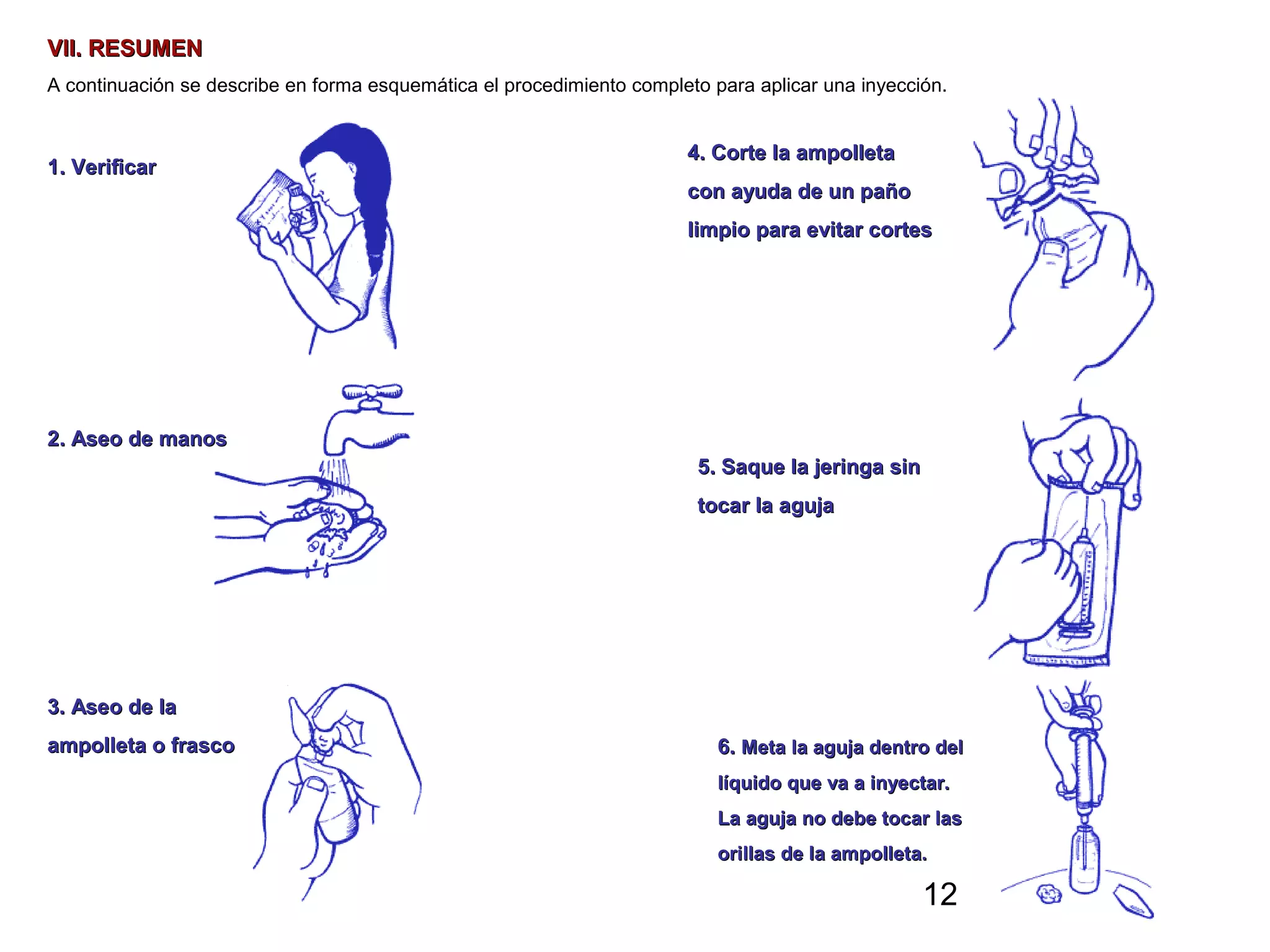 VII. RESUMEN

A continuación se describe en forma esquemática el procedimiento completo para aplicar una inyección.

1. Verificar

2. Aseo de manos

3. Aseo de la ampolleta o frasco

4. Corte la ampolleta con ayuda de un paño limpio para evitar cortes

5. Saque la jeringa sin tocar la aguja

6. Meta la aguja dentro del líquido que va a inyectar. La aguja no debe tocar las orillas de la ampolleta.

12