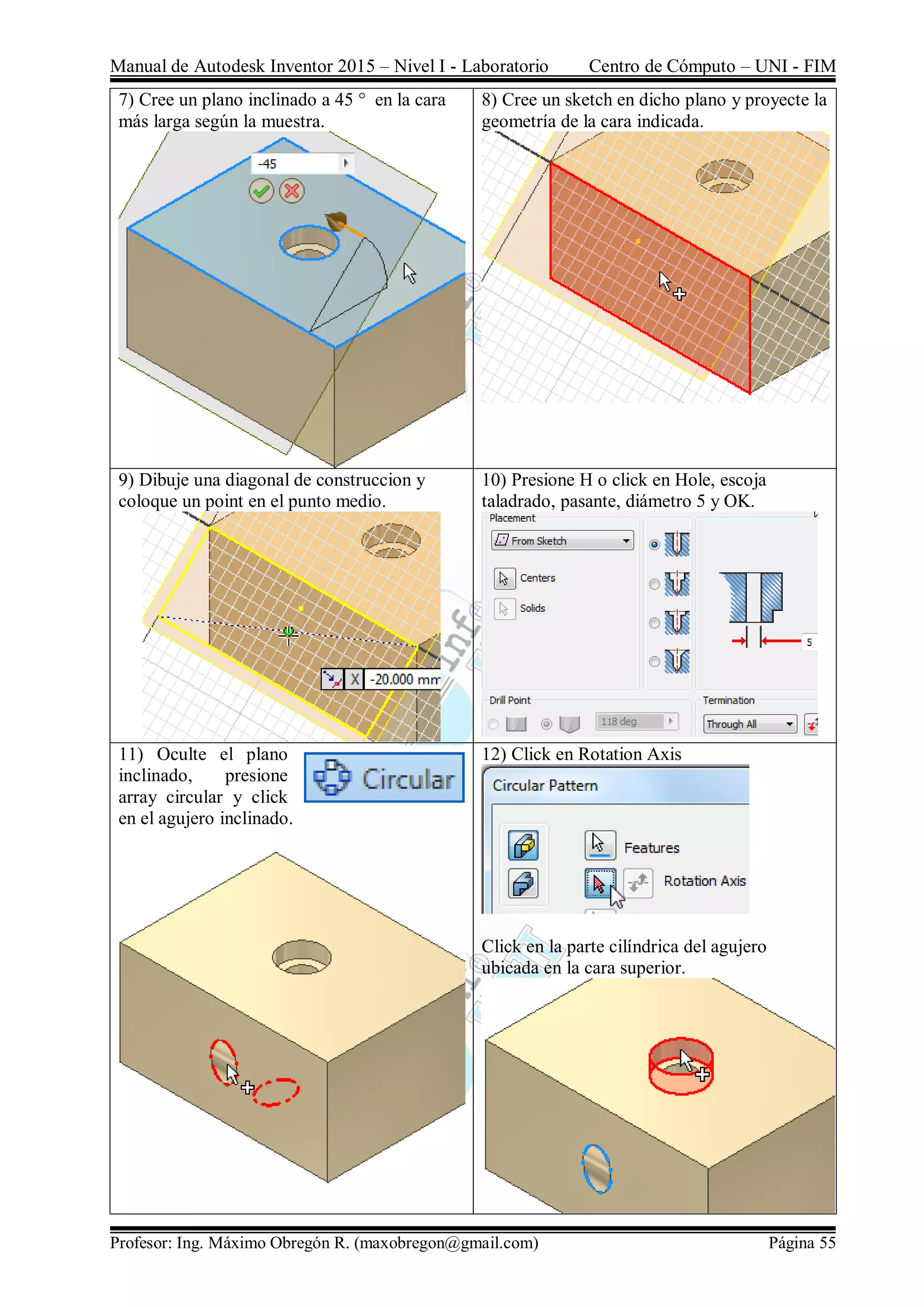 Manual de Autodesk Inventor 2015 – Nivel I - Laboratorio Centro de Cómputo – UNI - FIM

7) Cree un plano inclinado a 45 ° en la cara más larga según la muestra.

-45

8) Cree un sketch en dicho plano y proyecte la geometría de la cara indicada.

9) Dibuje una diagonal de construccion y coloque un point en el punto medio.

X -20.000 mm

10) Presione H o click en Hole, escoja taladrado, pasante, diámetro 5 y OK.

Placement

From Sketch

Centers

Solids

5

Drill Point

118 deg

Termination

Through All

11) Oculte el plano inclinado, presione array circular y click en el agujero inclinado.

Circular

12) Click en Rotation Axis

Circular Pattern

Features

Rotation Axis

Click en la parte cilíndrica del agujero ubicada en la cara superior.

Profesor: Ing. Máximo Obregón R. (maxobregon@gmail.com) Página 55