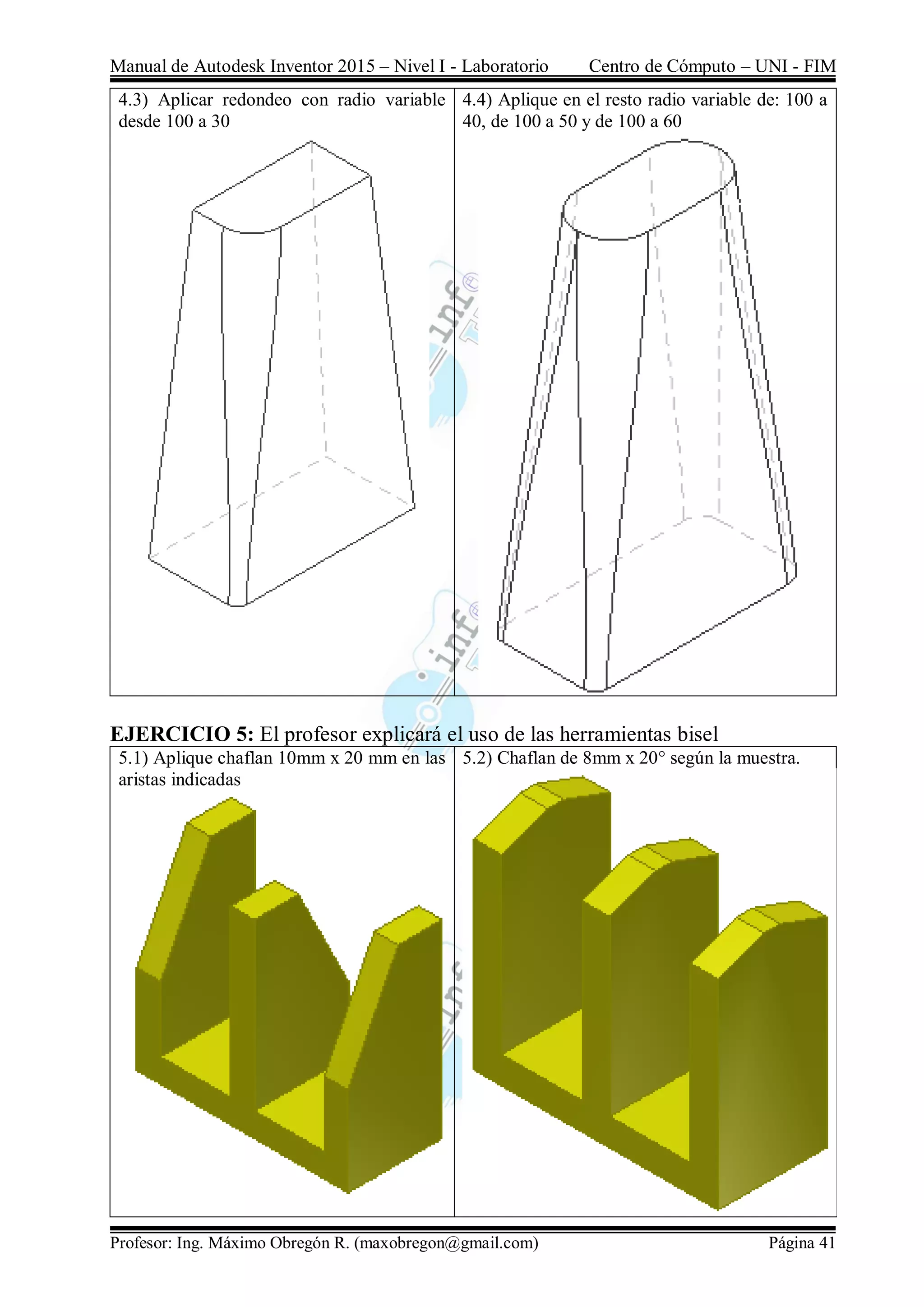 Manual de Autodesk Inventor 2015 – Nivel I - Laboratorio    Centro de Cómputo – UNI - FIM

| 4.3) Aplicar redondeo con radio variable desde 100 a 30 | 4.4) Aplique en el resto radio variable de: 100 a 40, de 100 a 50 y de 100 a 60 |
|---|---|

**EJERCICIO 5:** El profesor explicará el uso de las herramientas bisel

| 5.1) Aplique chaflan 10mm x 20 mm en las aristas indicadas | 5.2) Chaflan de 8mm x 20° según la muestra. |
|---|---|

Profesor: Ing. Máximo Obregón R. (maxobregon@gmail.com)    Página 41