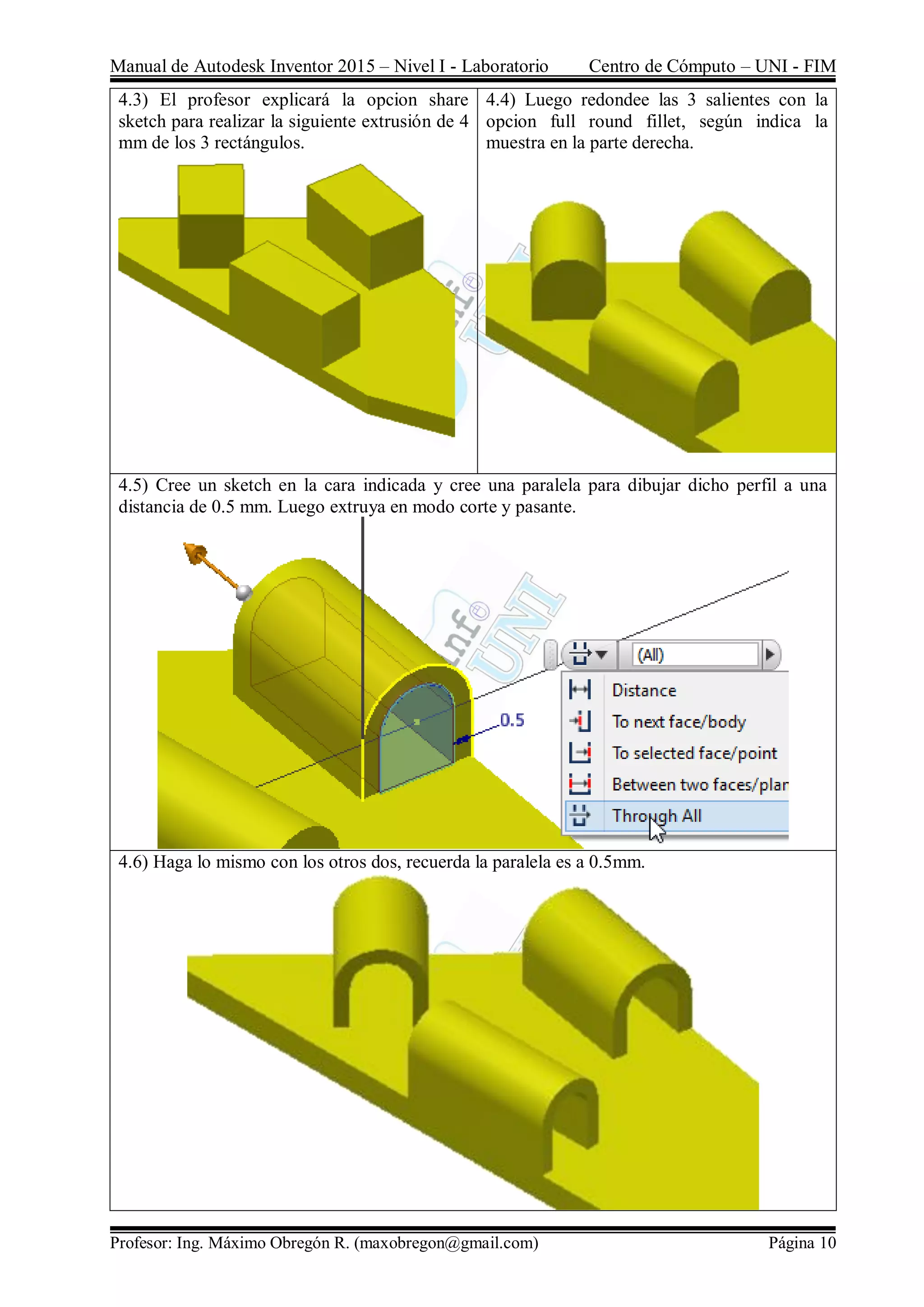 Manual de Autodesk Inventor 2015 – Nivel I - Laboratorio Centro de Cómputo – UNI - FIM

4.3) El profesor explicará la opcion share sketch para realizar la siguiente extrusión de 4 mm de los 3 rectángulos.

4.4) Luego redondee las 3 salientes con la opcion full round fillet, según indica la muestra en la parte derecha.

4.5) Cree un sketch en la cara indicada y cree una paralela para dibujar dicho perfil a una distancia de 0.5 mm. Luego extruya en modo corte y pasante.

0.5

(All)

Distance
To next face/body
To selected face/point
Between two faces/plar
Through All

4.6) Haga lo mismo con los otros dos, recuerda la paralela es a 0.5mm.

Profesor: Ing. Máximo Obregón R. (maxobregon@gmail.com) Página 10