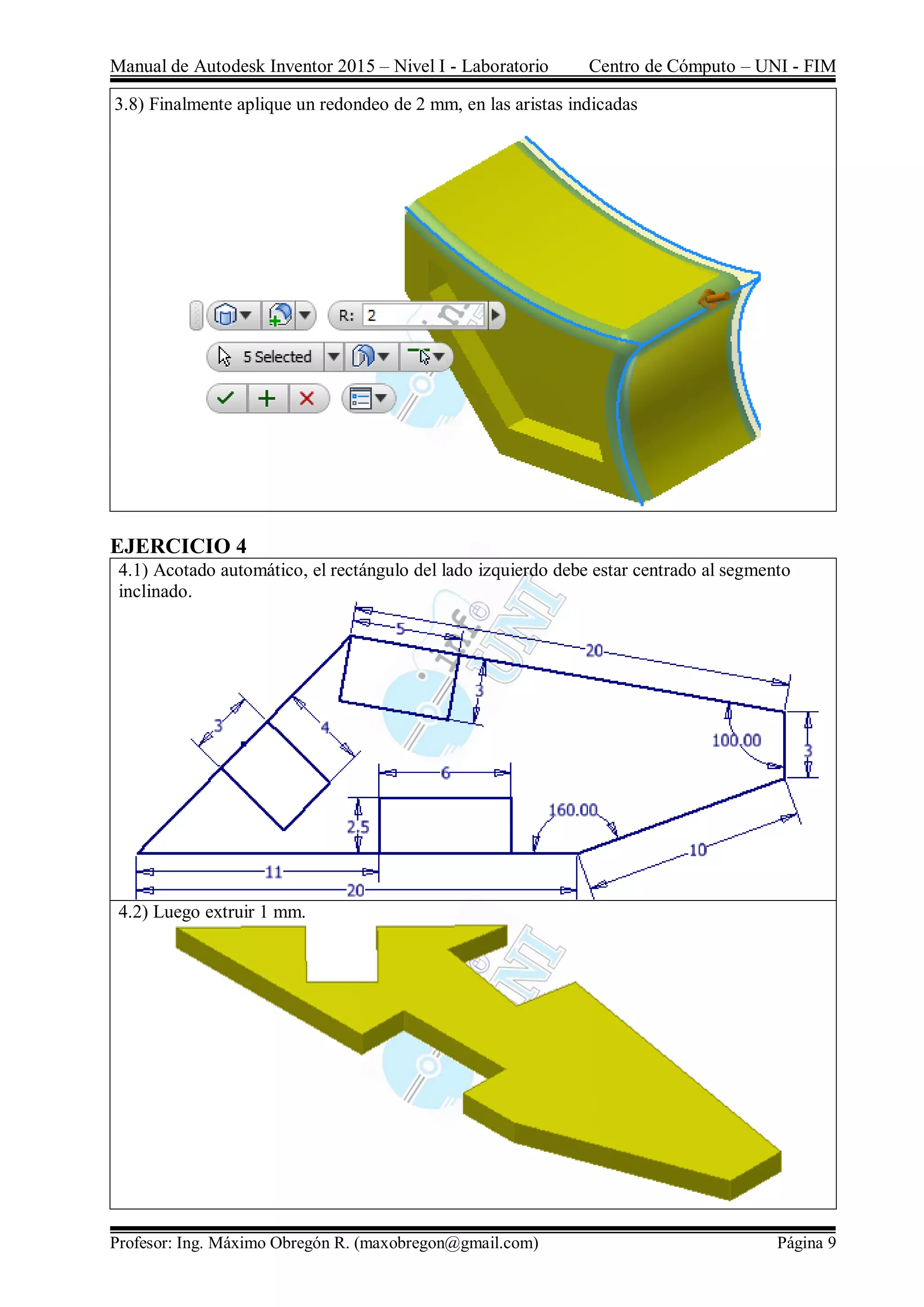 Manual de Autodesk Inventor 2015 – Nivel I - Laboratorio Centro de Cómputo – UNI - FIM

3.8) Finalmente aplique un redondeo de 2 mm, en las aristas indicadas

R: 2

5 Selected

EJERCICIO 4

4.1) Acotado automático, el rectángulo del lado izquierdo debe estar centrado al segmento inclinado.

5

20

3

3

4

100.00

3

6

2,5

160.00

10

11

20

4.2) Luego extruir 1 mm.

Profesor: Ing. Máximo Obregón R. (maxobregon@gmail.com) Página 9