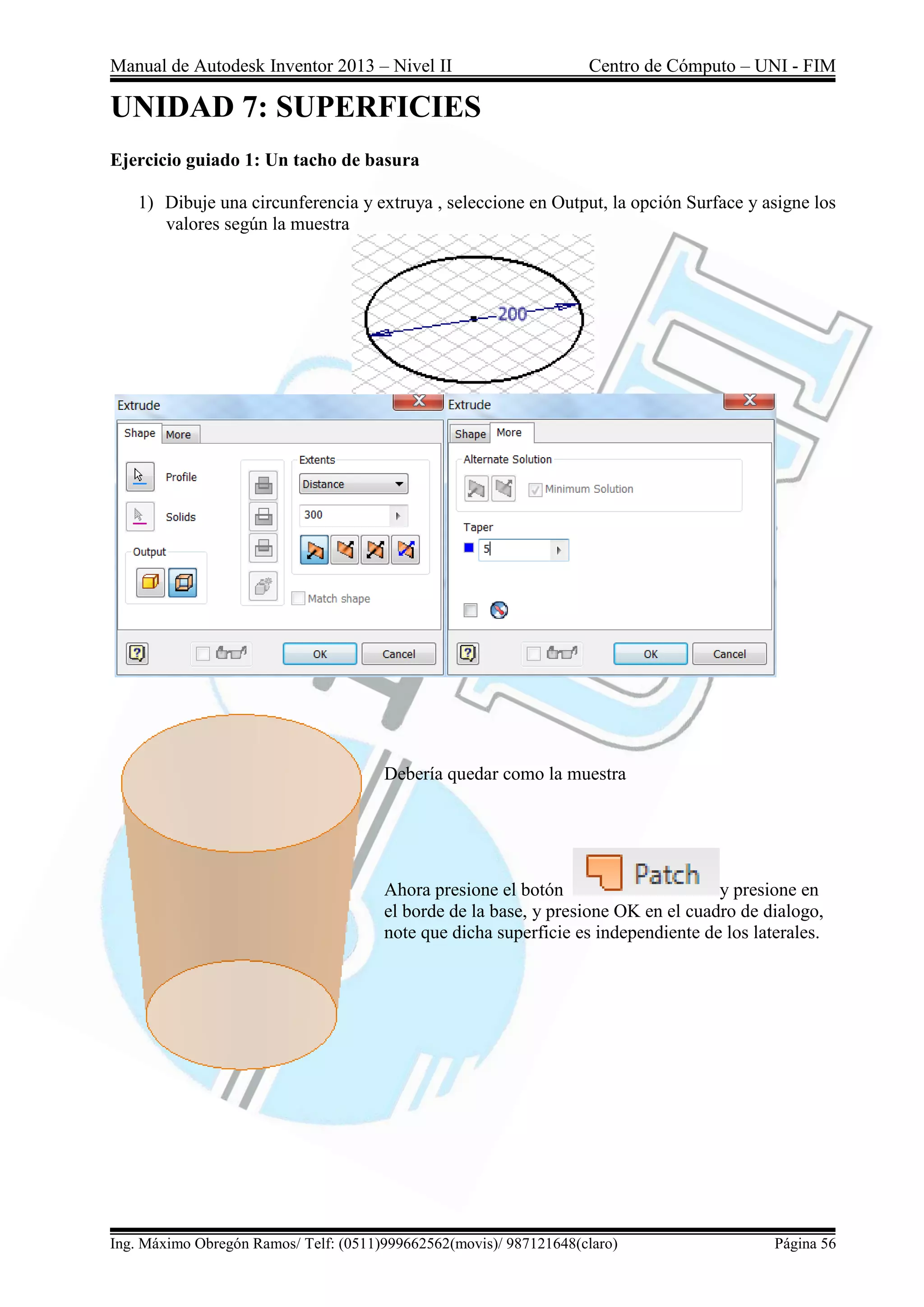 Manual de Autodesk Inventor 2013 – Nivel II    Centro de Cómputo – UNI - FIM

UNIDAD 7: SUPERFICIES

Ejercicio guiado 1: Un tacho de basura

1) Dibuje una circunferencia y extruya , seleccione en Output, la opción Surface y asigne los valores según la muestra

200

Extrude

Shape More

Profile

Solids

Output

Extents

Distance

300

Match shape

OK Cancel

Extrude

Shape More

Alternate Solution

Minimum Solution

Taper

5

OK Cancel

Debería quedar como la muestra

Ahora presione el botón Patch y presione en el borde de la base, y presione OK en el cuadro de dialogo, note que dicha superficie es independiente de los laterales.

Ing. Máximo Obregón Ramos/ Telf: (0511)999662562(movis)/ 987121648(claro)    Página 56