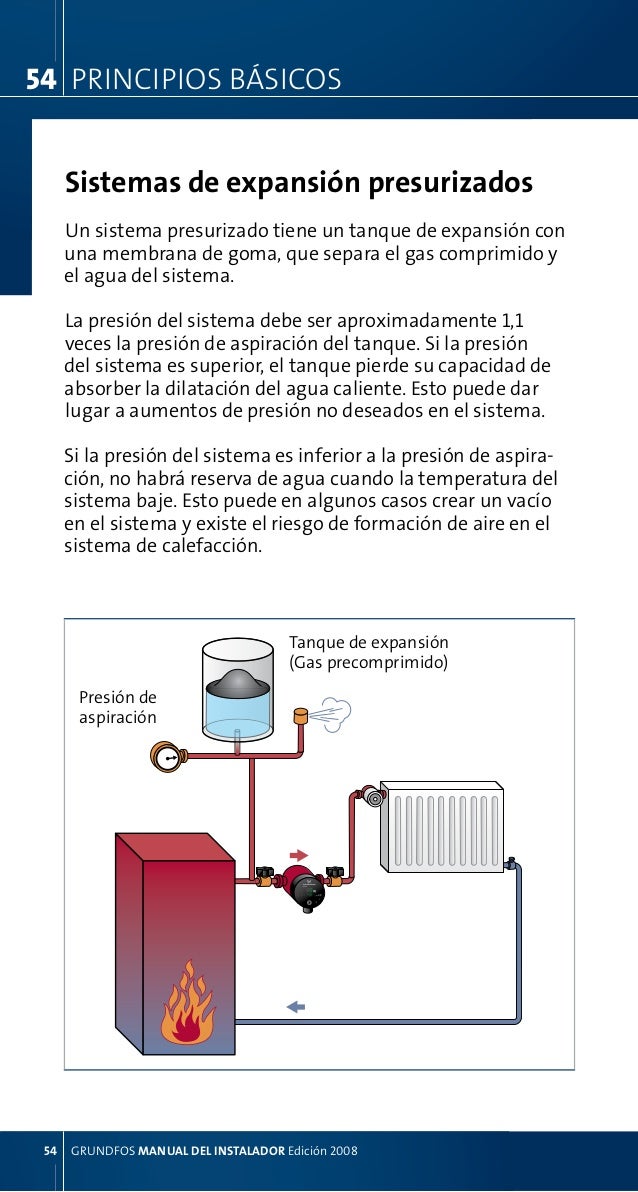 54 PRINCIPIOS BÁSICOS

Sistemas de expansión presurizados

Un sistema presurizado tiene un tanque de expansión con una membrana de goma, que separa el gas comprimido y el agua del sistema.

La presión del sistema debe ser aproximadamente 1,1 veces la presión de aspiración del tanque. Si la presión del sistema es superior, el tanque pierde su capacidad de absorber la dilatación del agua caliente. Esto puede dar lugar a aumentos de presión no deseados en el sistema.

Si la presión del sistema es inferior a la presión de aspiración, no habrá reserva de agua cuando la temperatura del sistema baje. Esto puede en algunos casos crear un vacío en el sistema y existe el riesgo de formación de aire en el sistema de calefacción.

Tanque de expansión (Gas precomprimido)

Presión de aspiración

54 GRUNDFOS MANUAL DEL INSTALADOR Edición 2008