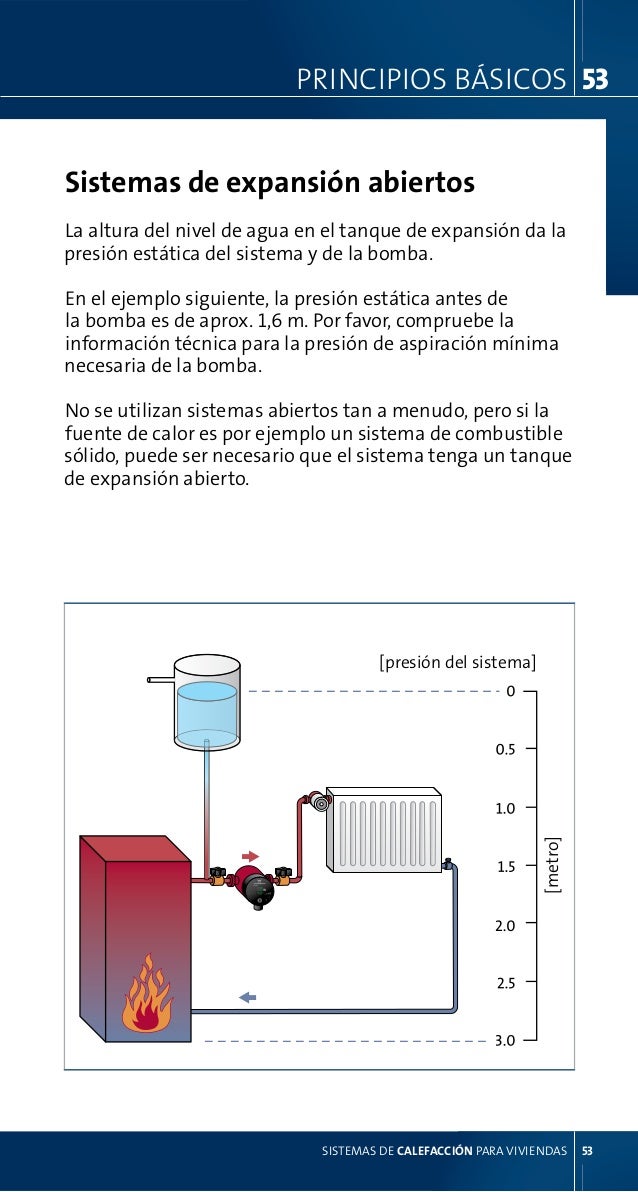 PRINCIPIOS BÁSICOS 53

Sistemas de expansión abiertos

La altura del nivel de agua en el tanque de expansión da la presión estática del sistema y de la bomba.

En el ejemplo siguiente, la presión estática antes de la bomba es de aprox. 1,6 m. Por favor, compruebe la información técnica para la presión de aspiración mínima necesaria de la bomba.

No se utilizan sistemas abiertos tan a menudo, pero si la fuente de calor es por ejemplo un sistema de combustible sólido, puede ser necesario que el sistema tenga un tanque de expansión abierto.

[presión del sistema]
0
0.5
1.0
1.5
2.0
2.5
3.0
[metro]

SISTEMAS DE CALEFACCIÓN PARA VIVIENDAS 53